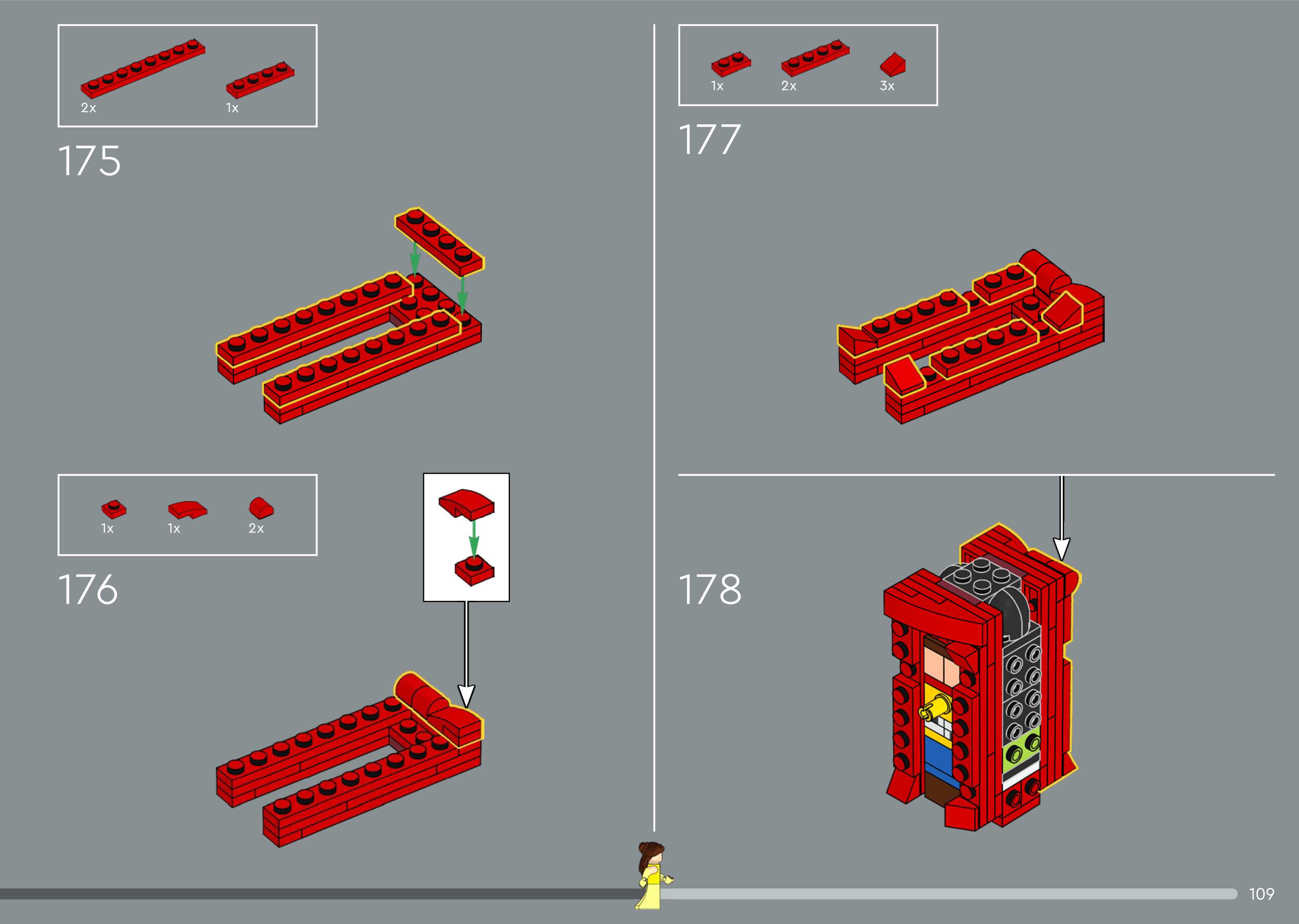 2x 1x

175

1x 1x 2x

176

1x 2x 3x

177

178

109