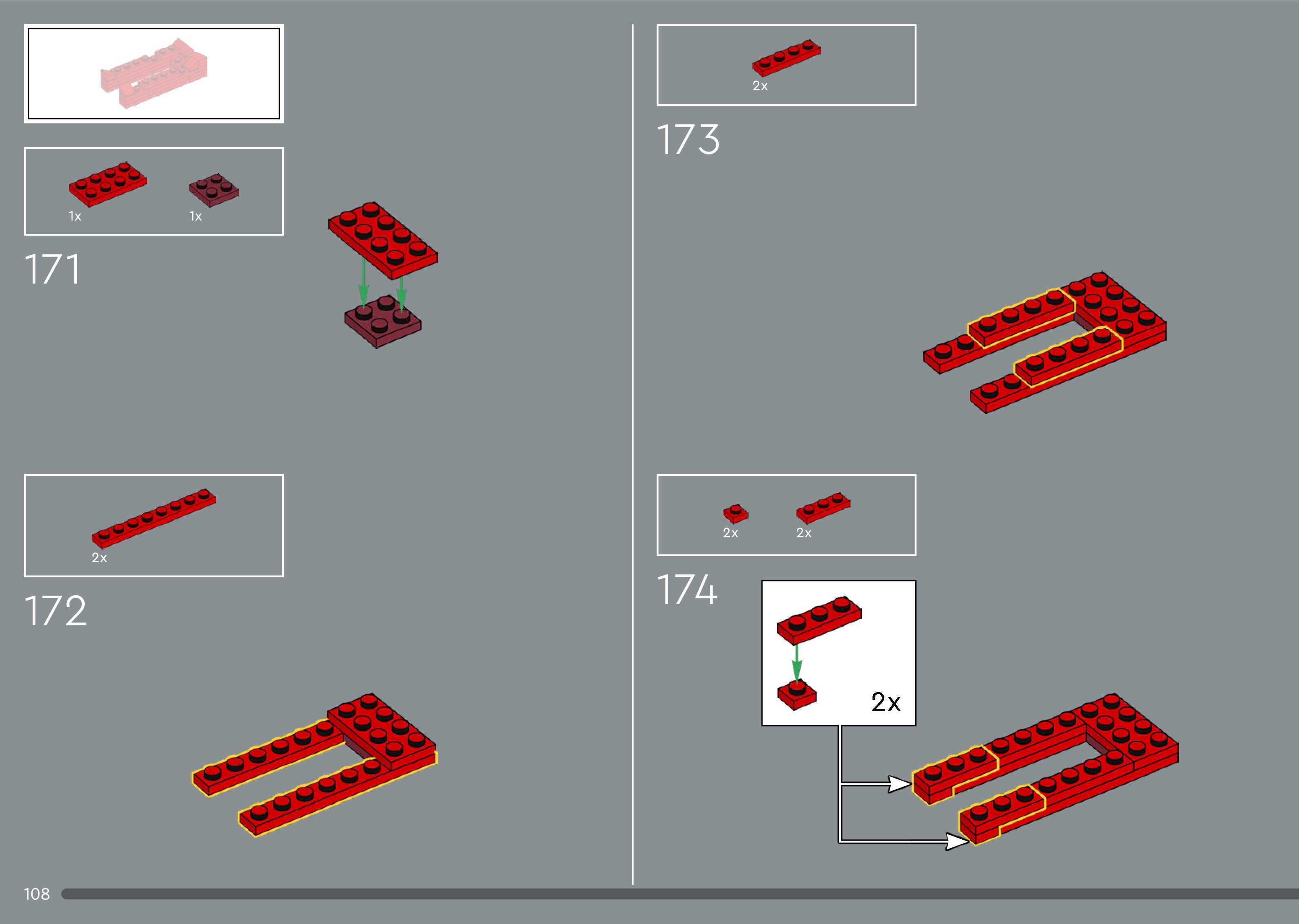 1x 1x

171

2x

172

2x

173

2x 2x

174

2x

108