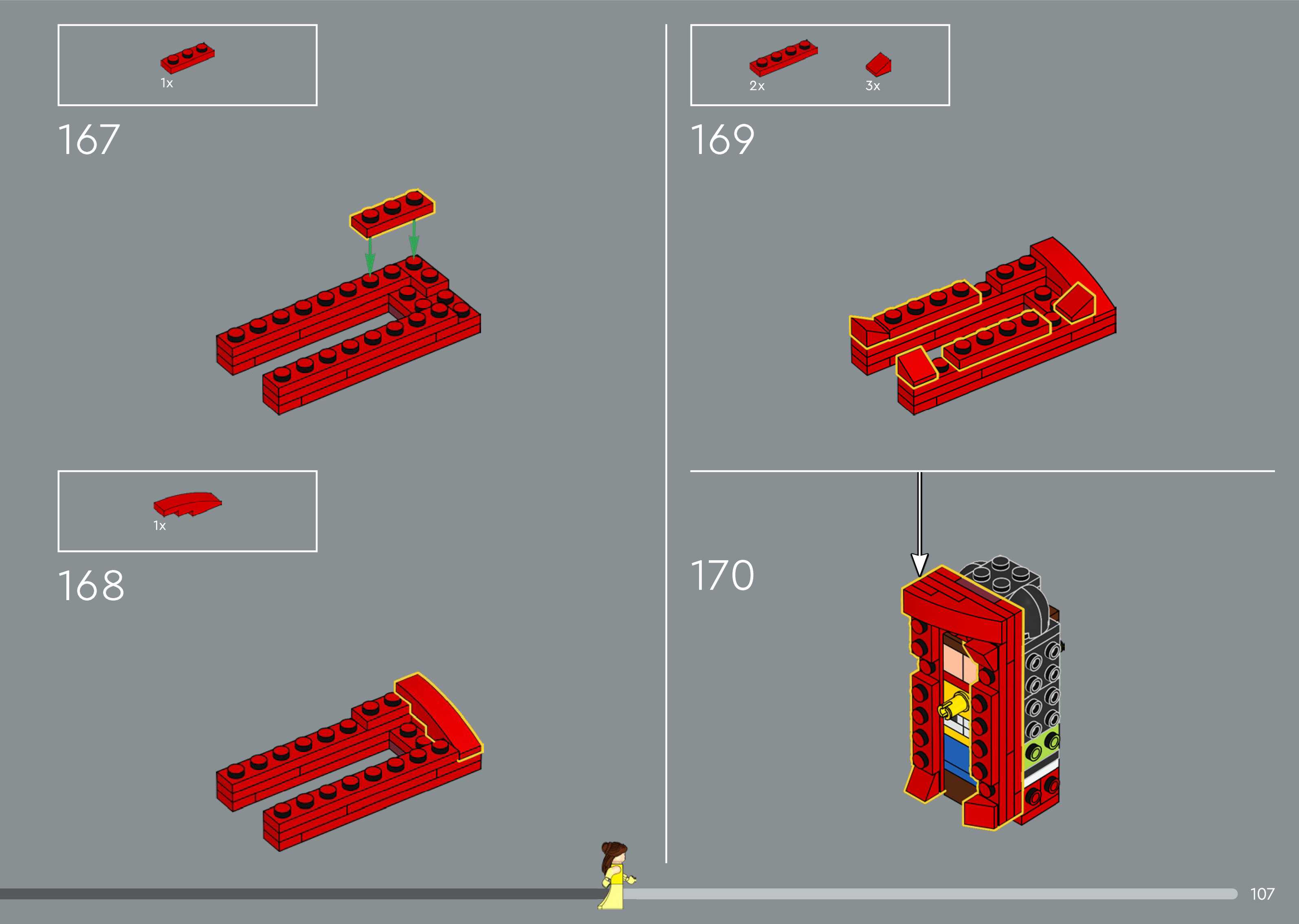 1x

167

1x

168

2x 3x

169

170

107