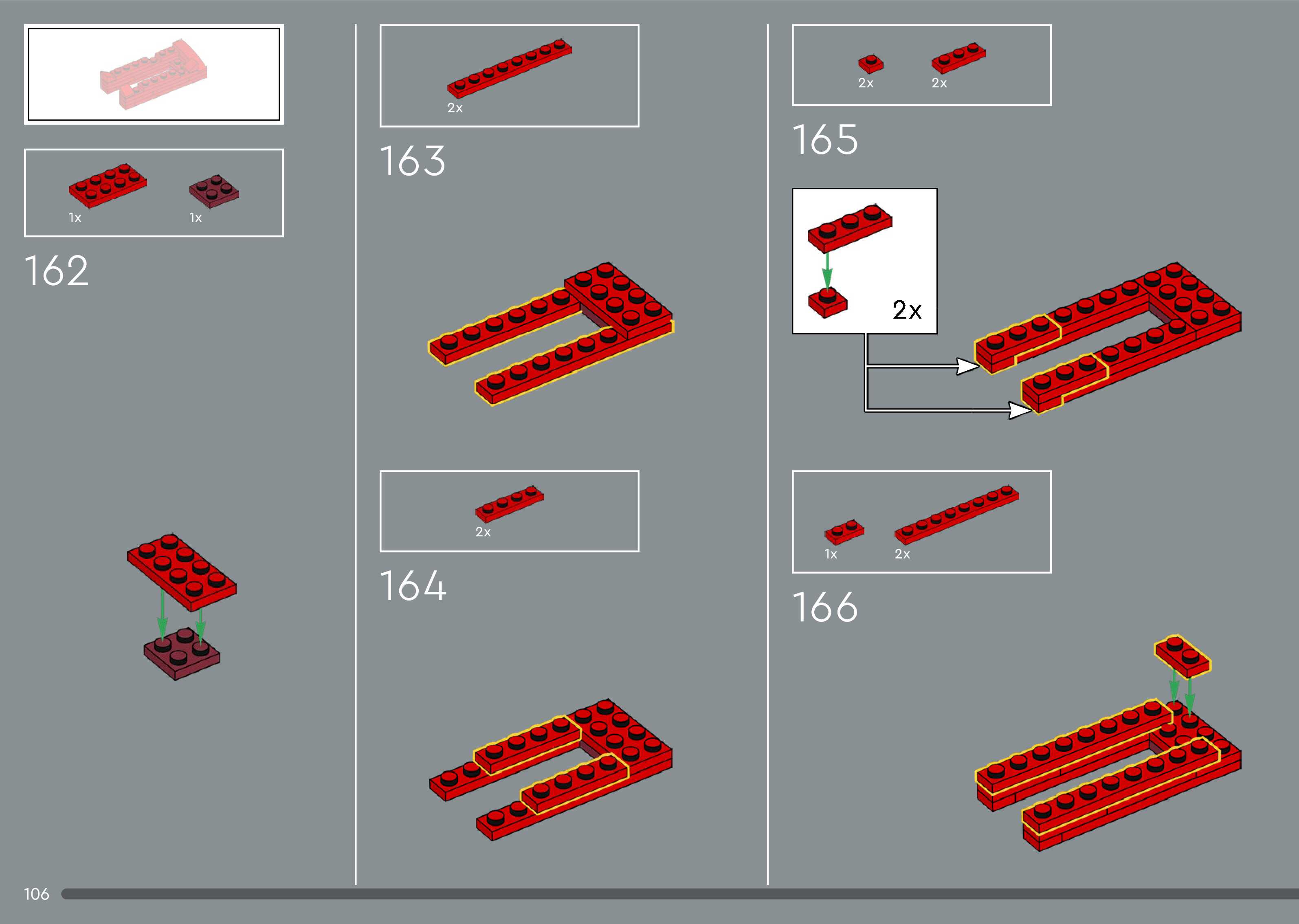 1x 1x

162

2x

163

2x

164

2x 2x

165

2x

1x 2x

166

106