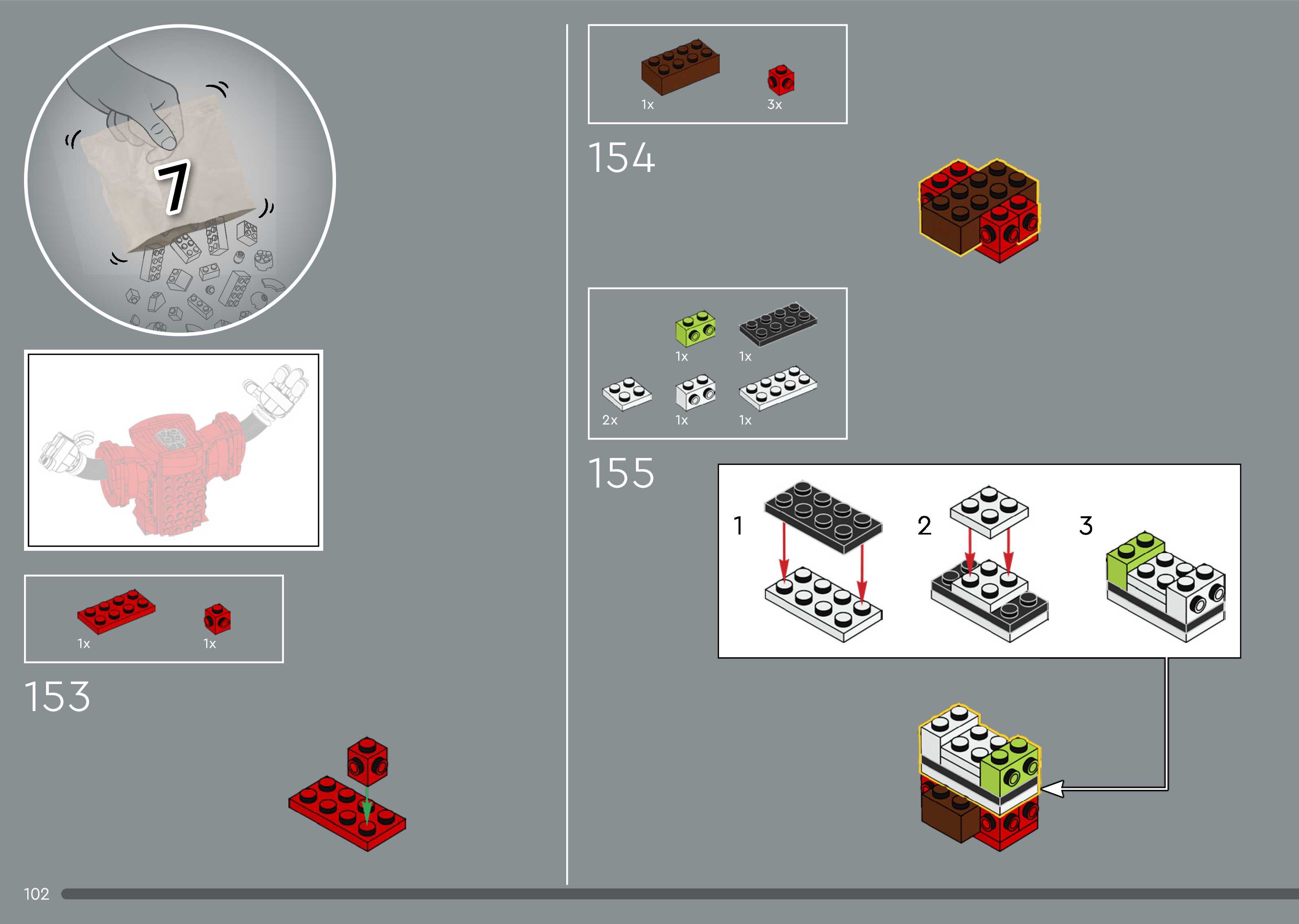 7

1x 1x

153

102

1x 3x

154

1x 1x

2x 1x 1x

155

1 2 3