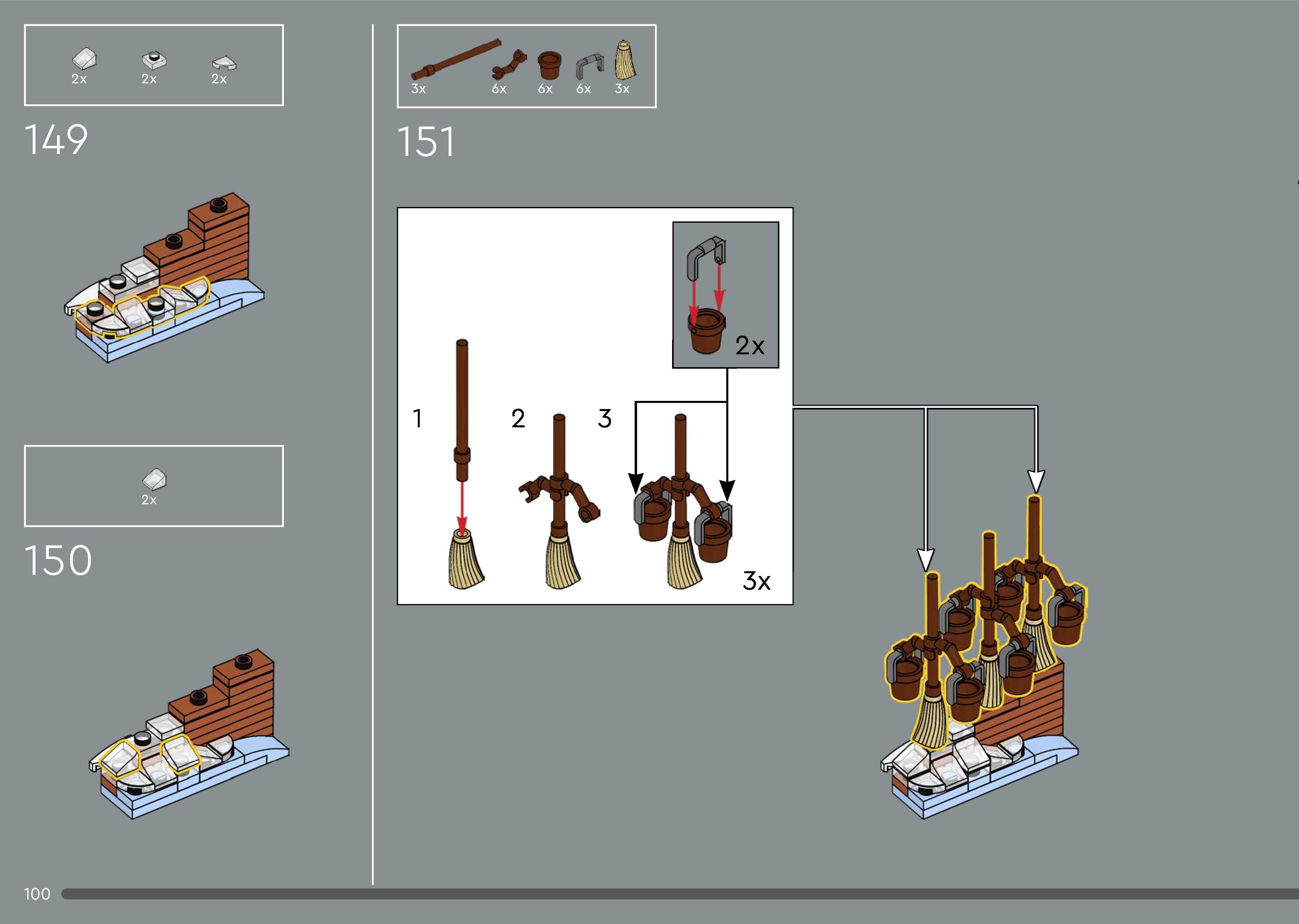 2x 2x 2x

149

2x

150

3x 6x 6x 6x 3x

151

2x

1 2 3

3x

100