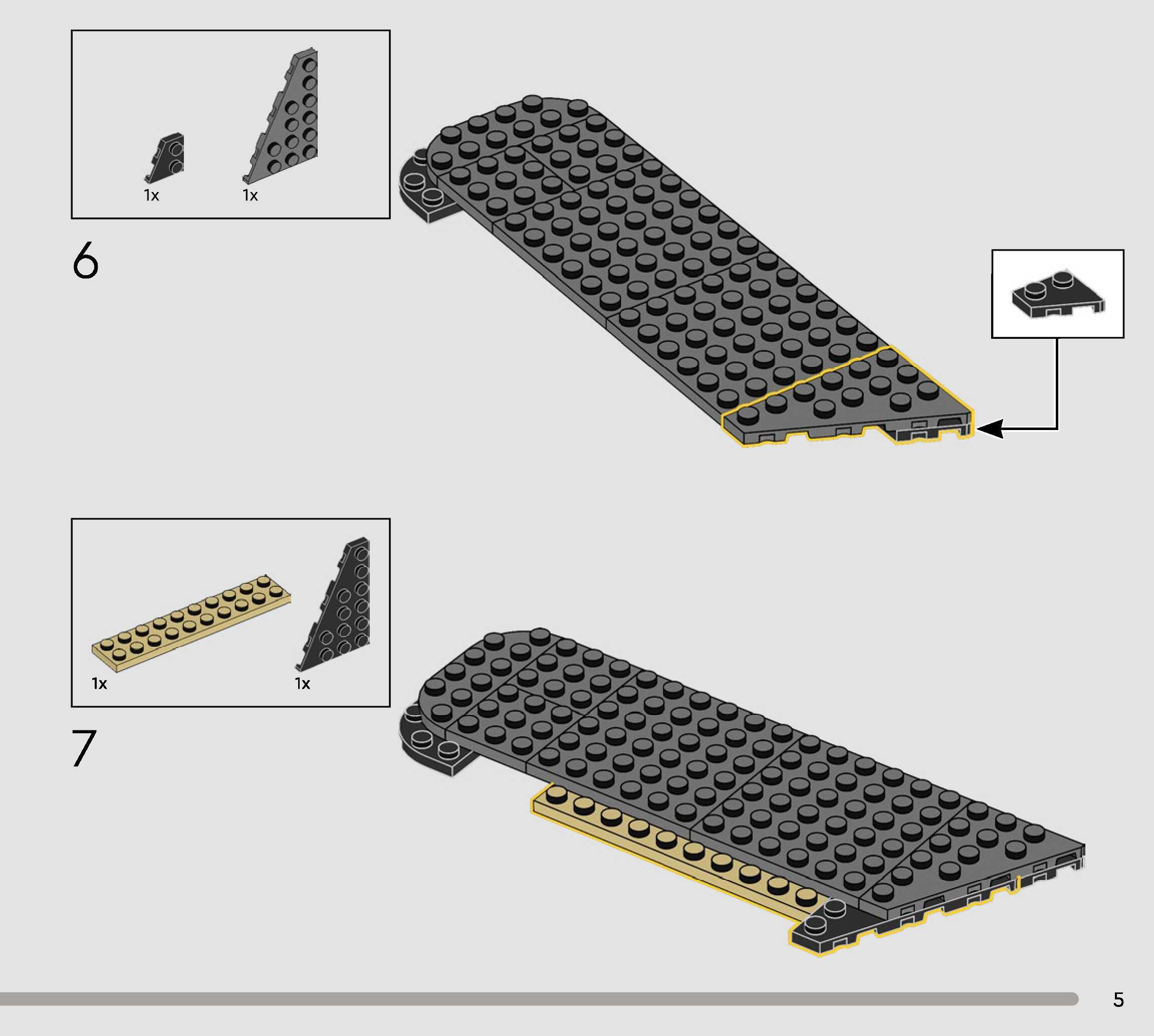 1x 1x

6

1x 1x

7

5