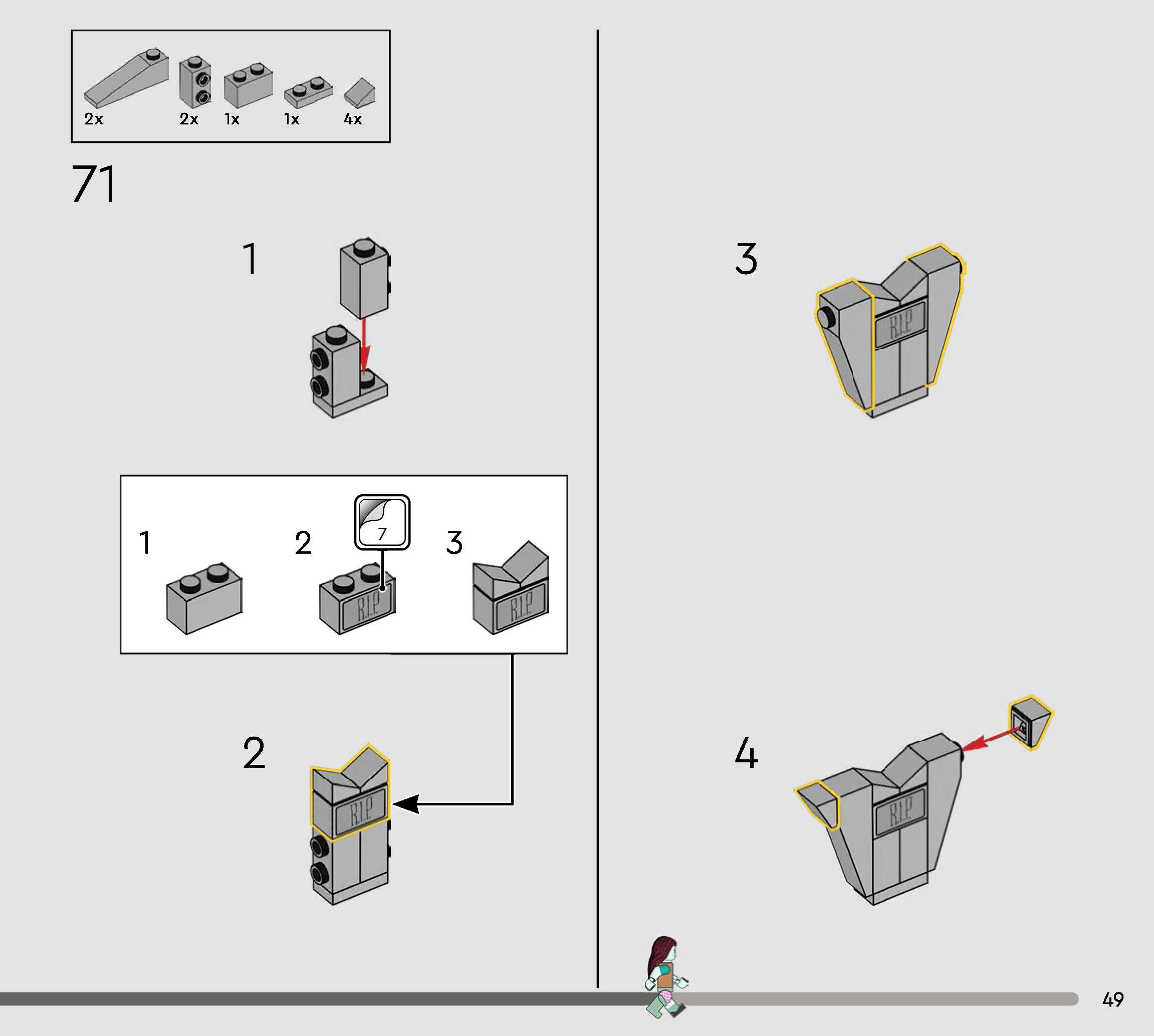 2x 2x 1x 1x 4x

71

1

1

2

7

R.I.P

3

R.I.P

2

R.I.P

3

R.I.P

4

R.I.P

49