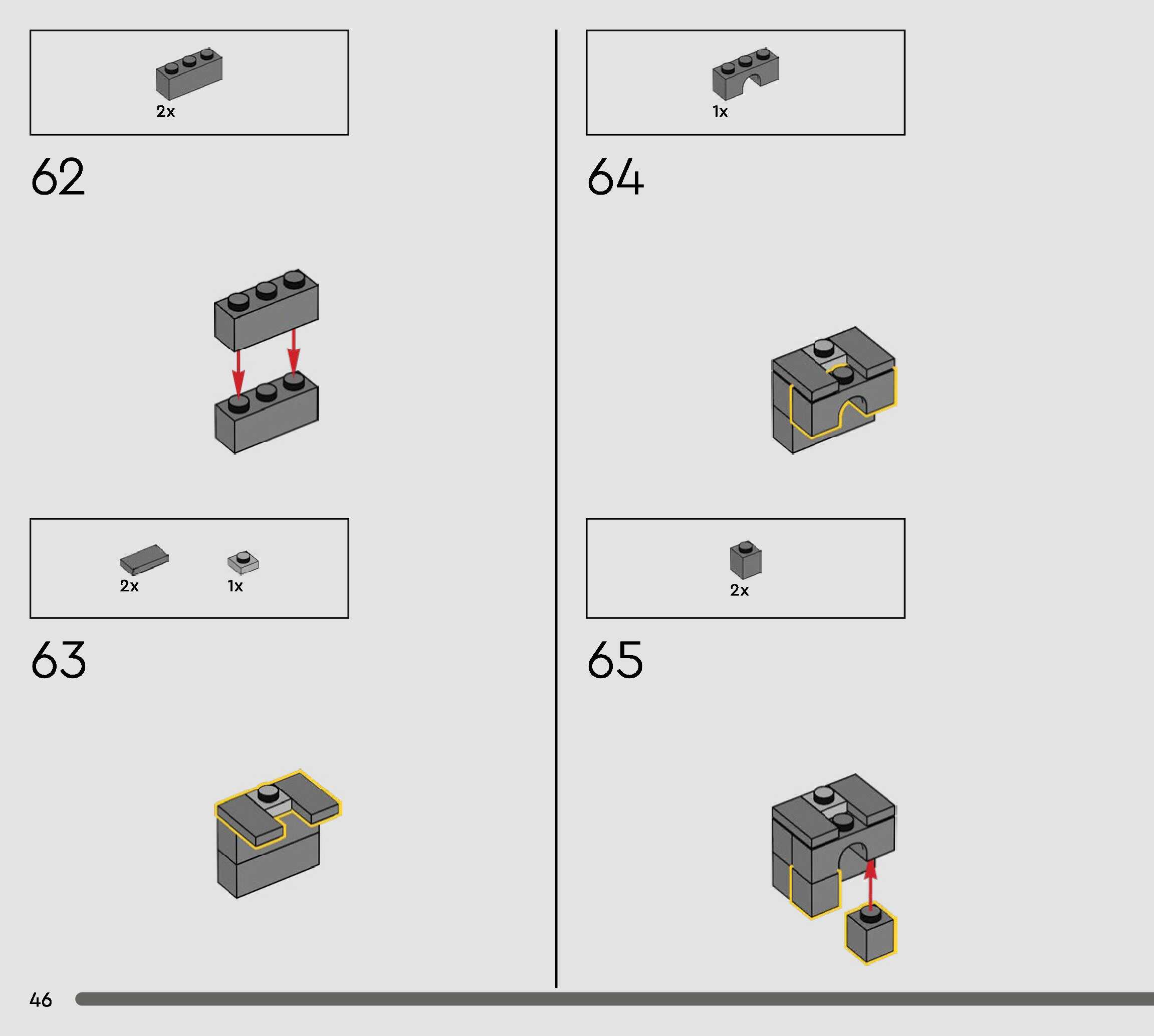 2x

62

2x 1x

63

1x

64

2x

65

46