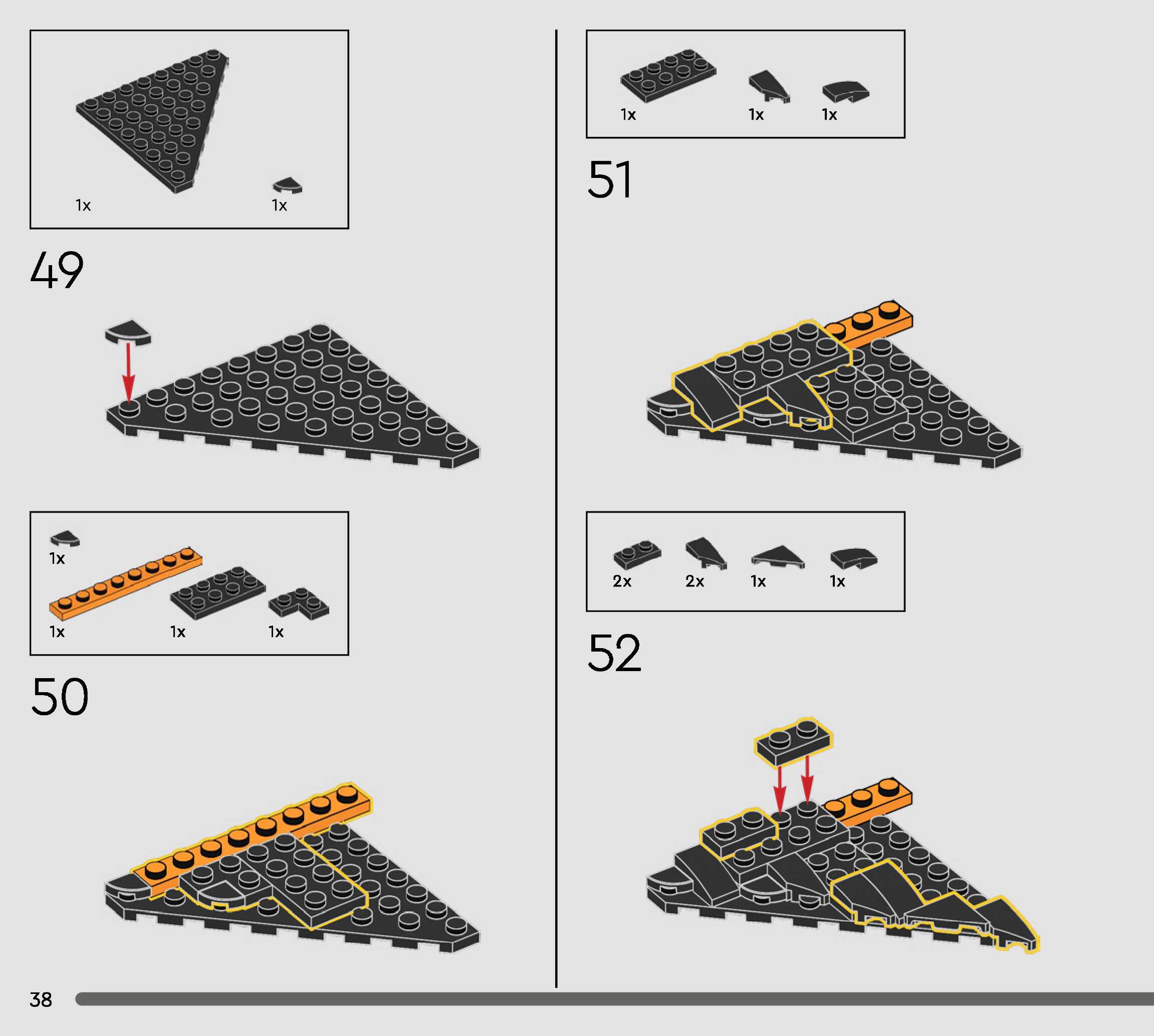 1x
1x

49

1x
1x
1x
1x

50

1x
1x
1x

51

2x
2x
1x
1x

52

38