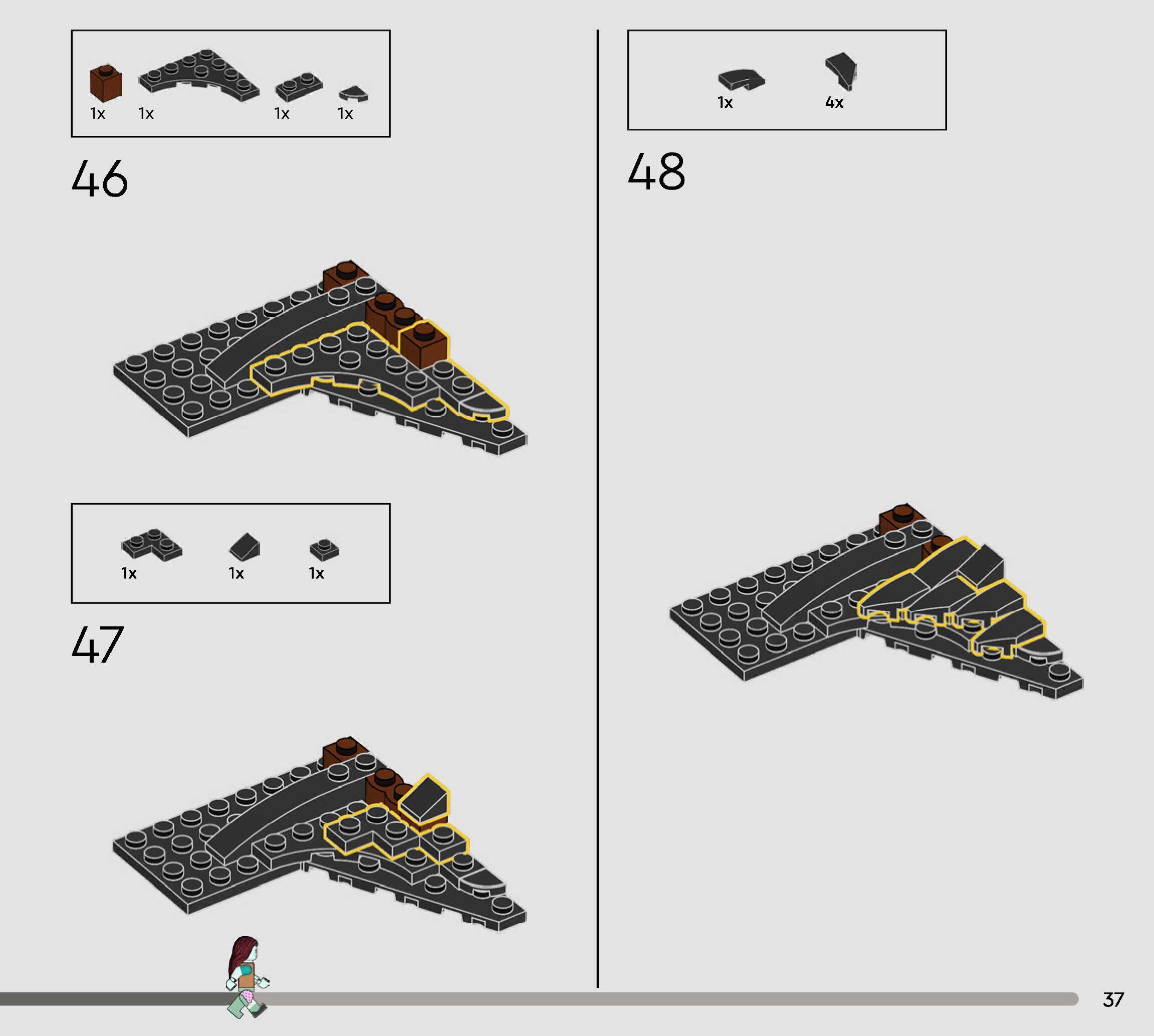 1x 1x 1x 1x

46

1x 1x 1x

47

1x 4x

48

37