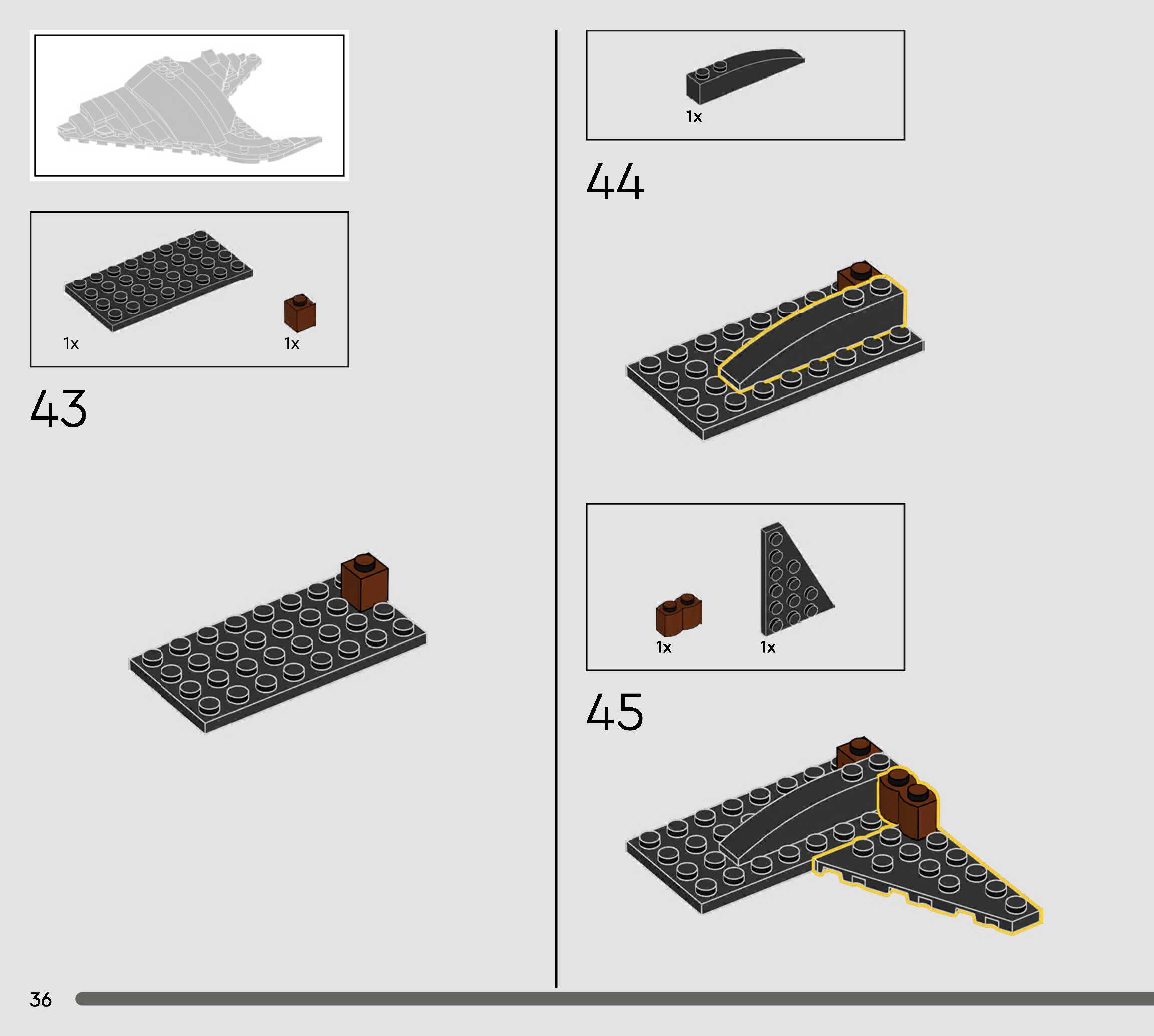 1x 1x

43

1x

44

1x 1x

45

36