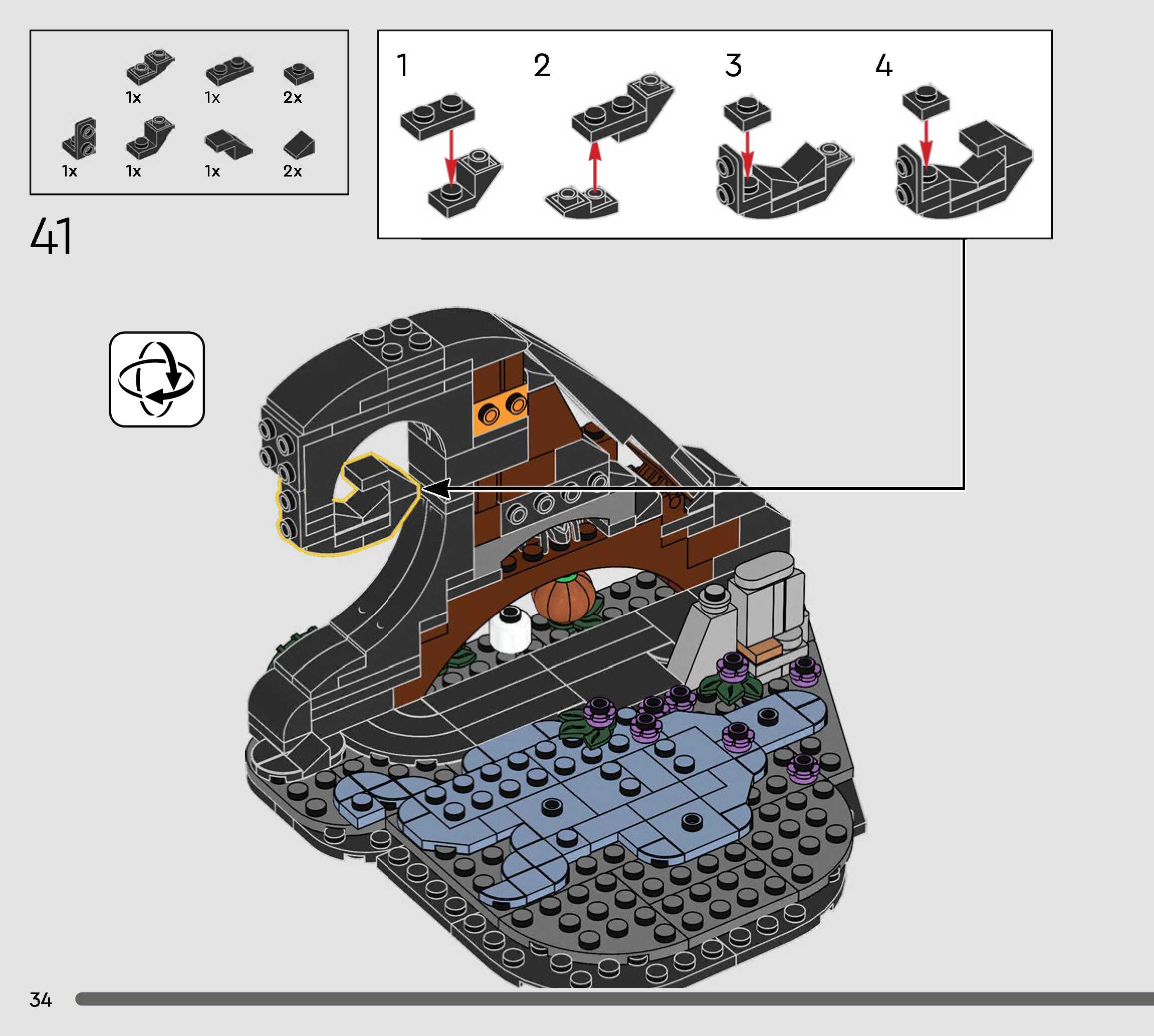 1x 1x 2x

1x 1x 1x 2x

41

1 2 3 4

34