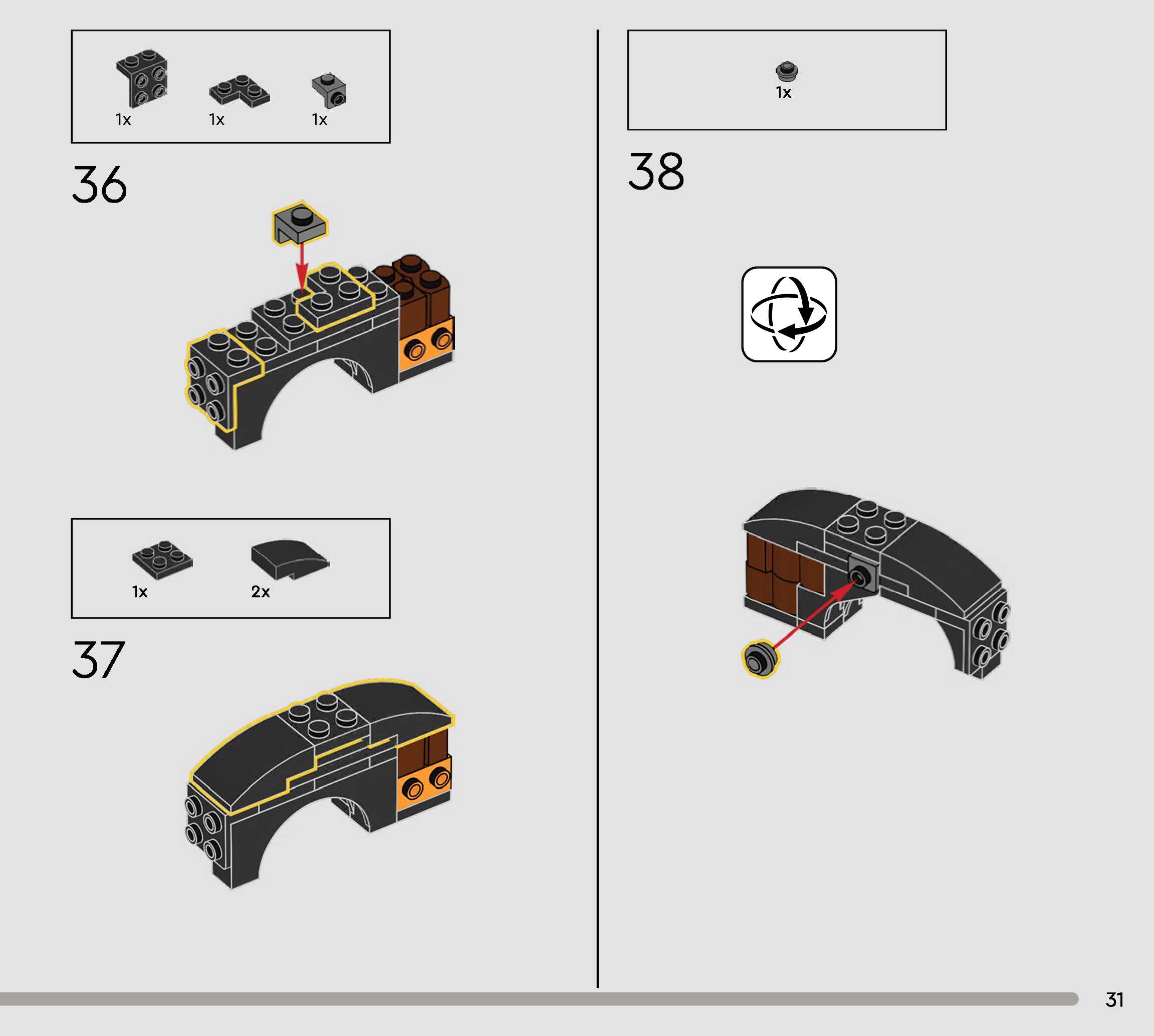 1x 1x 1x

36

1x 2x

37

1x

38

31