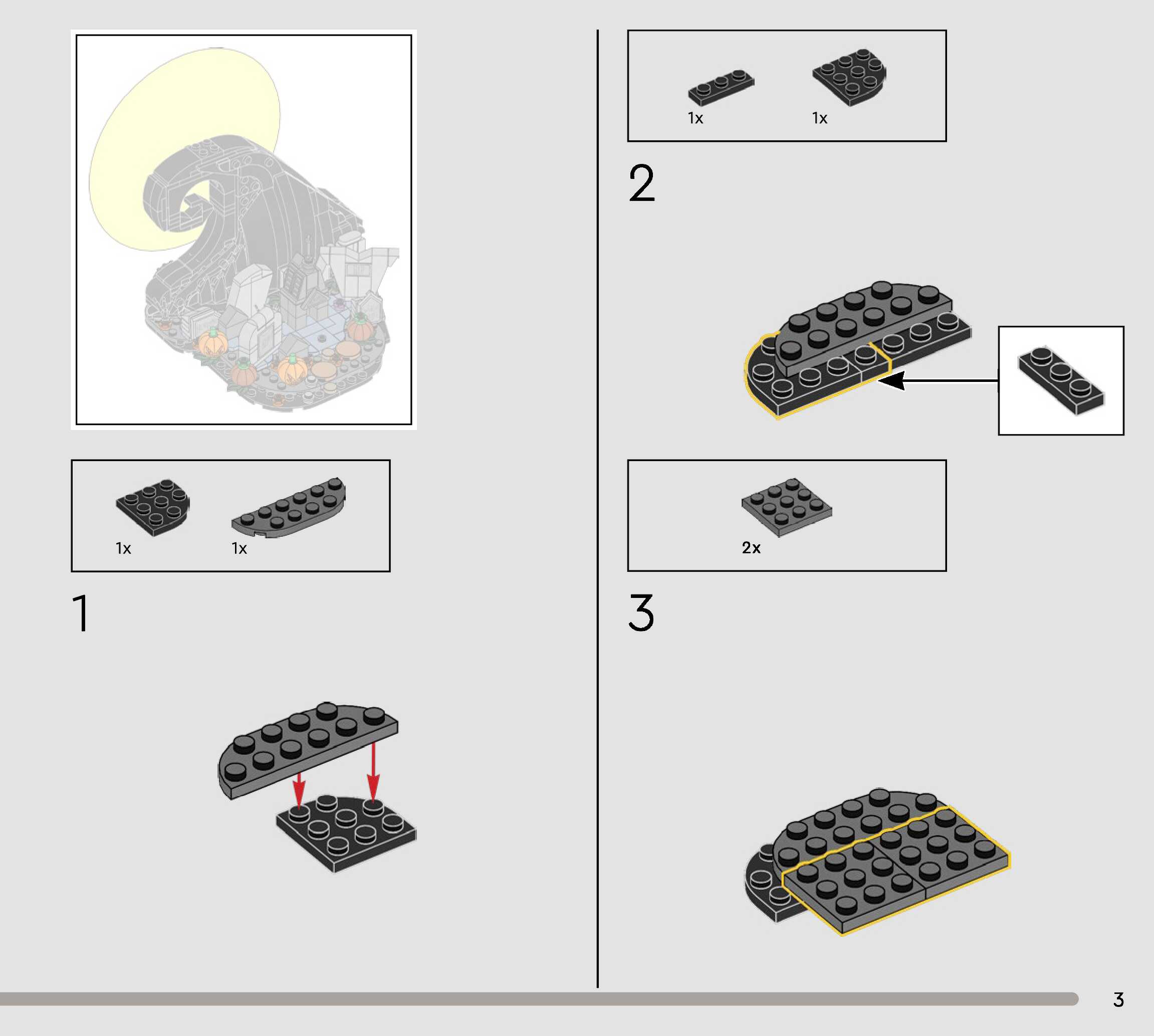 1x 1x

1

1x 1x

2

2x

3

3