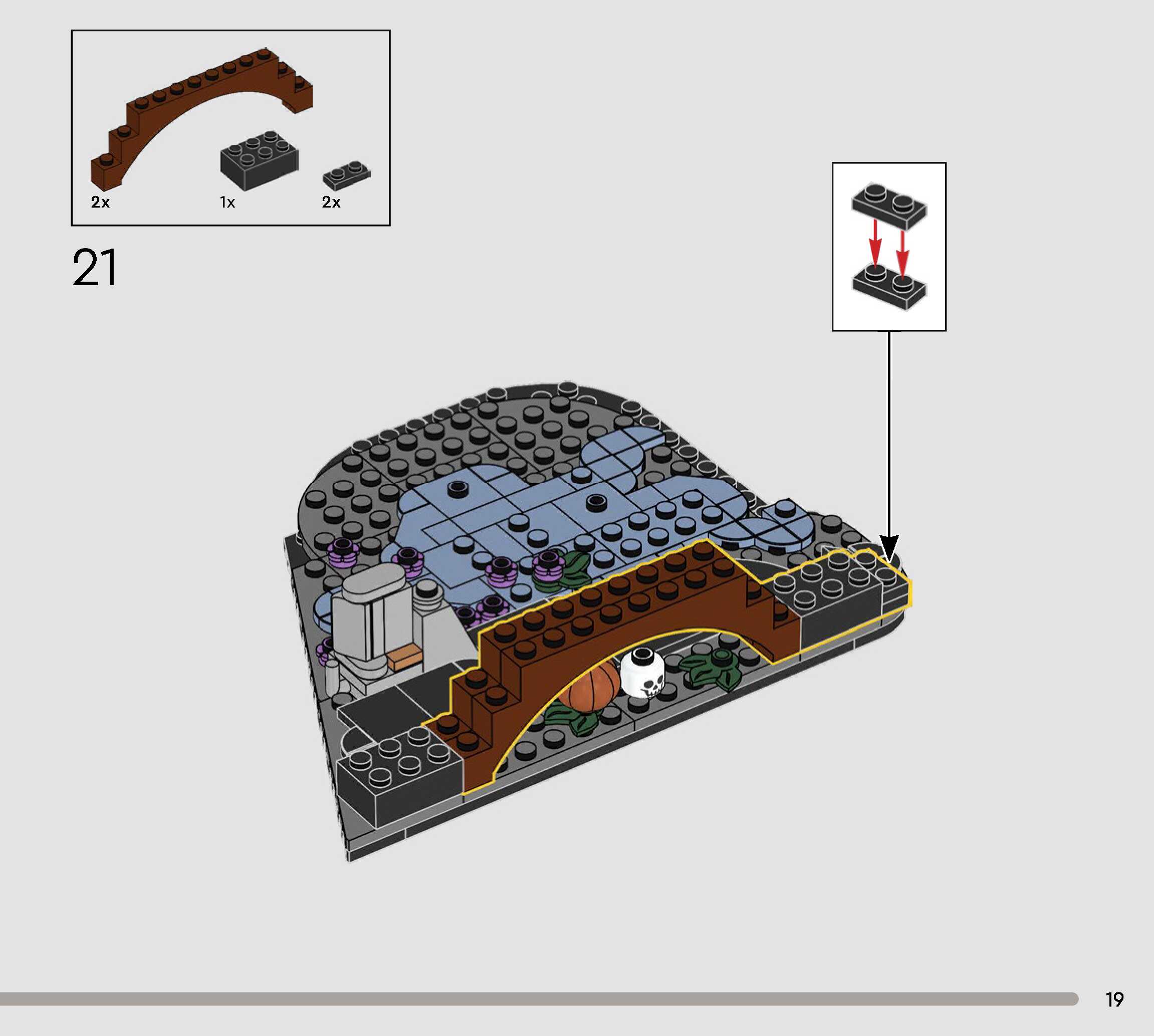 2x
1x
2x

21

19