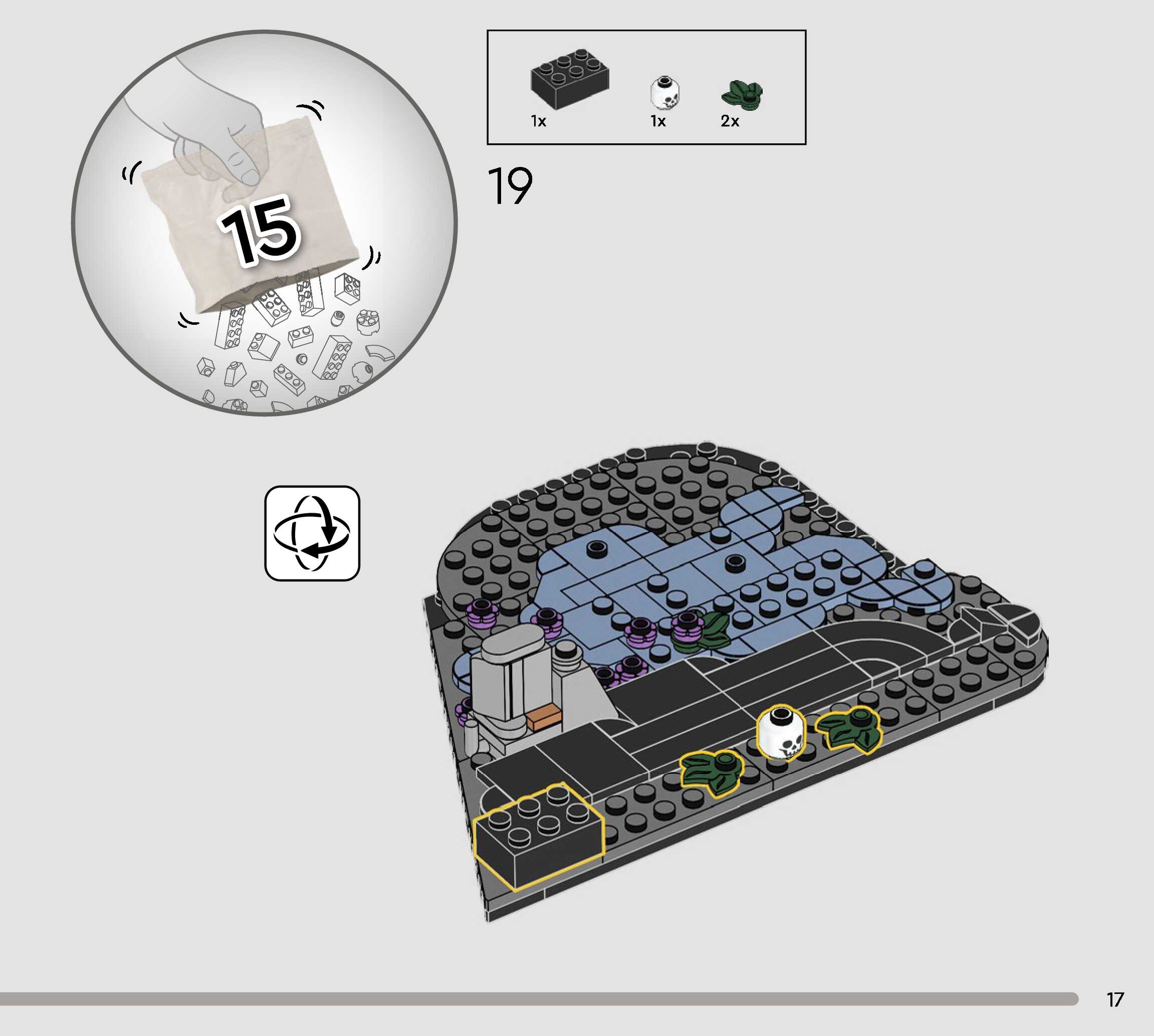 15

1x 1x 2x

19

17