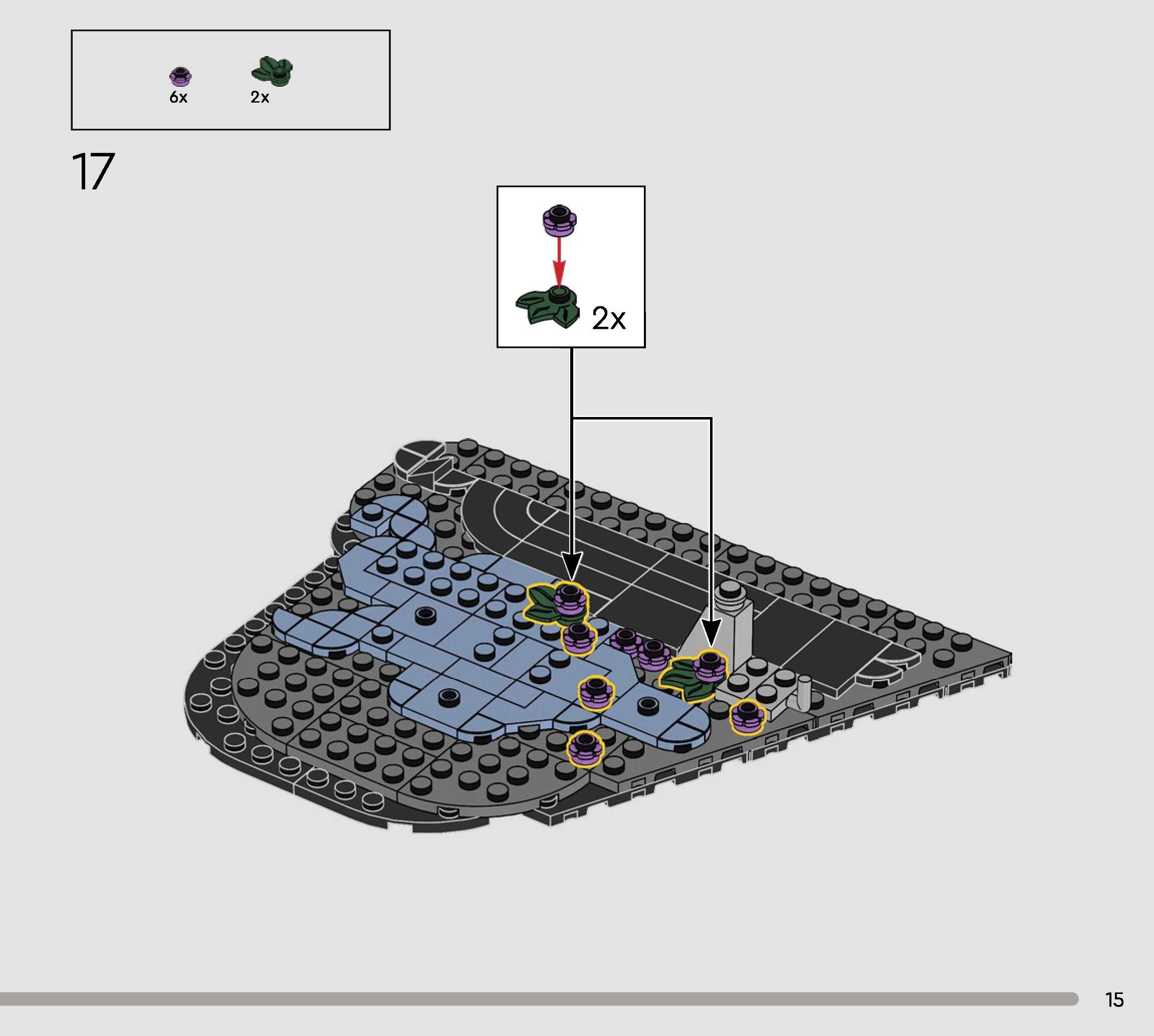 6x
2x

17

2x

15