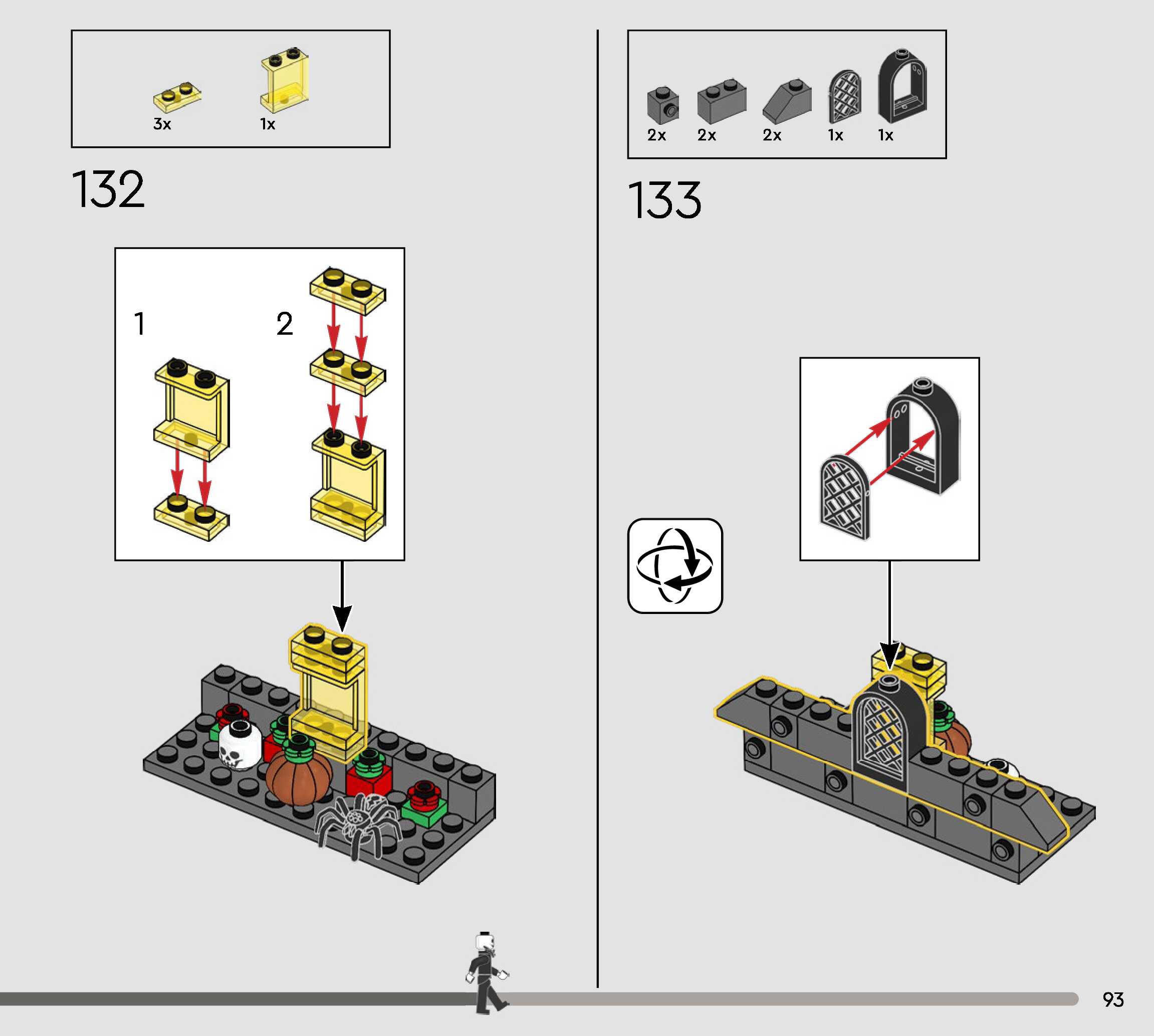 3x
1x

132

1
2

2x
2x
2x
1x
1x

133

93