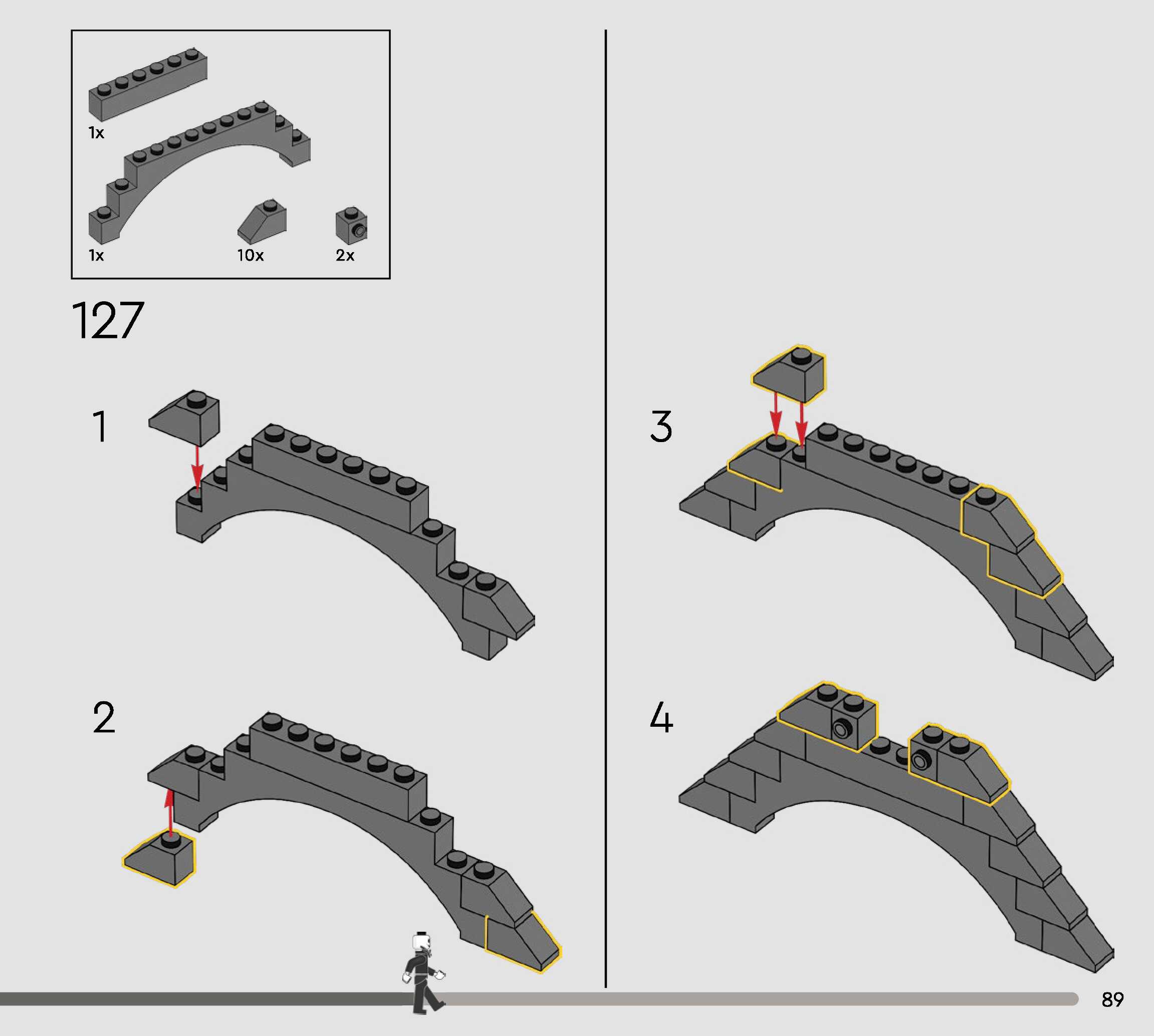 1x

1x

10x

2x

127

1

2

3

4

89