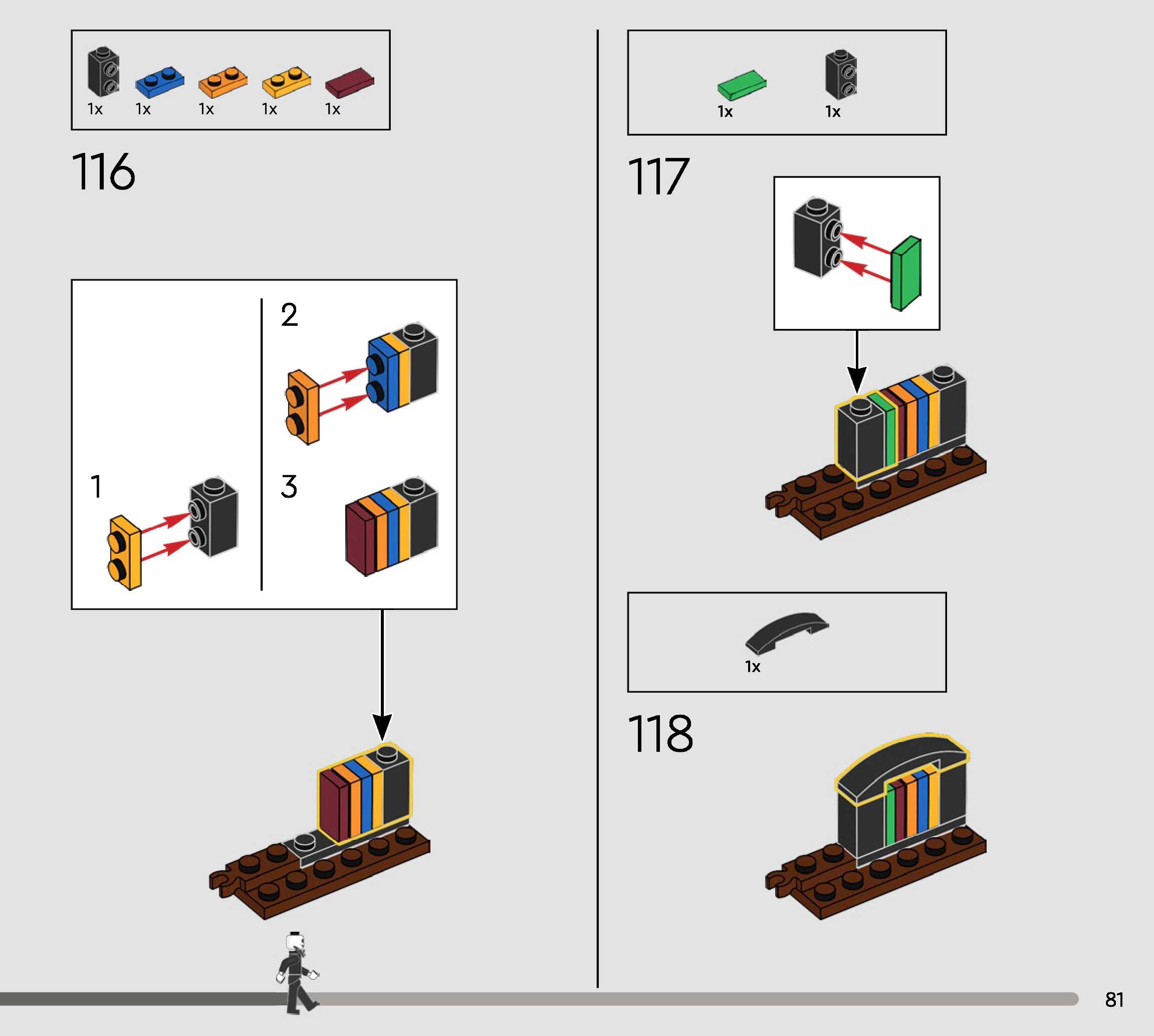 1x 1x 1x 1x 1x

116

1

2

3

1x 1x

117

1x

118

81