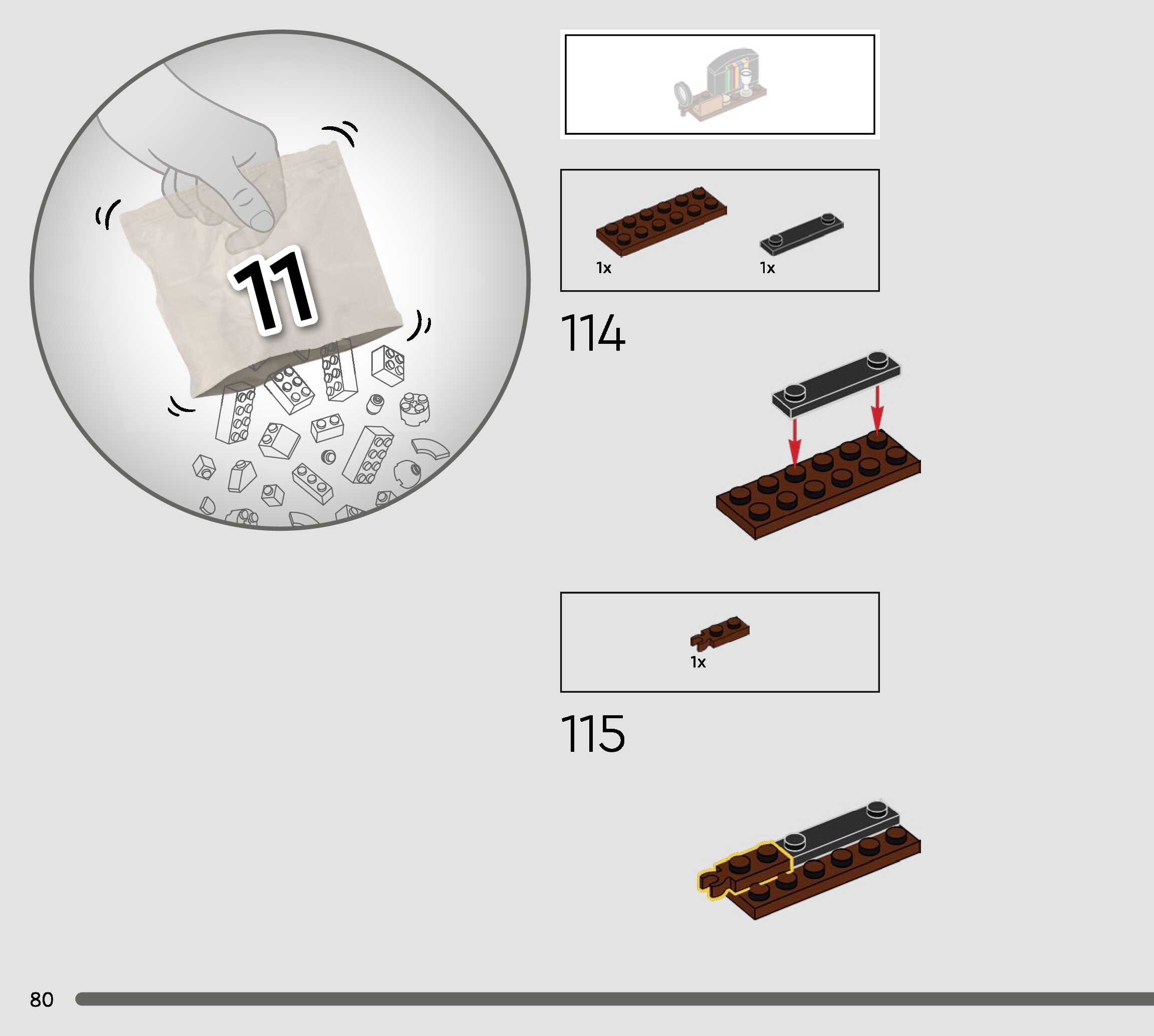 11

1x

1x

114

1x

115

80