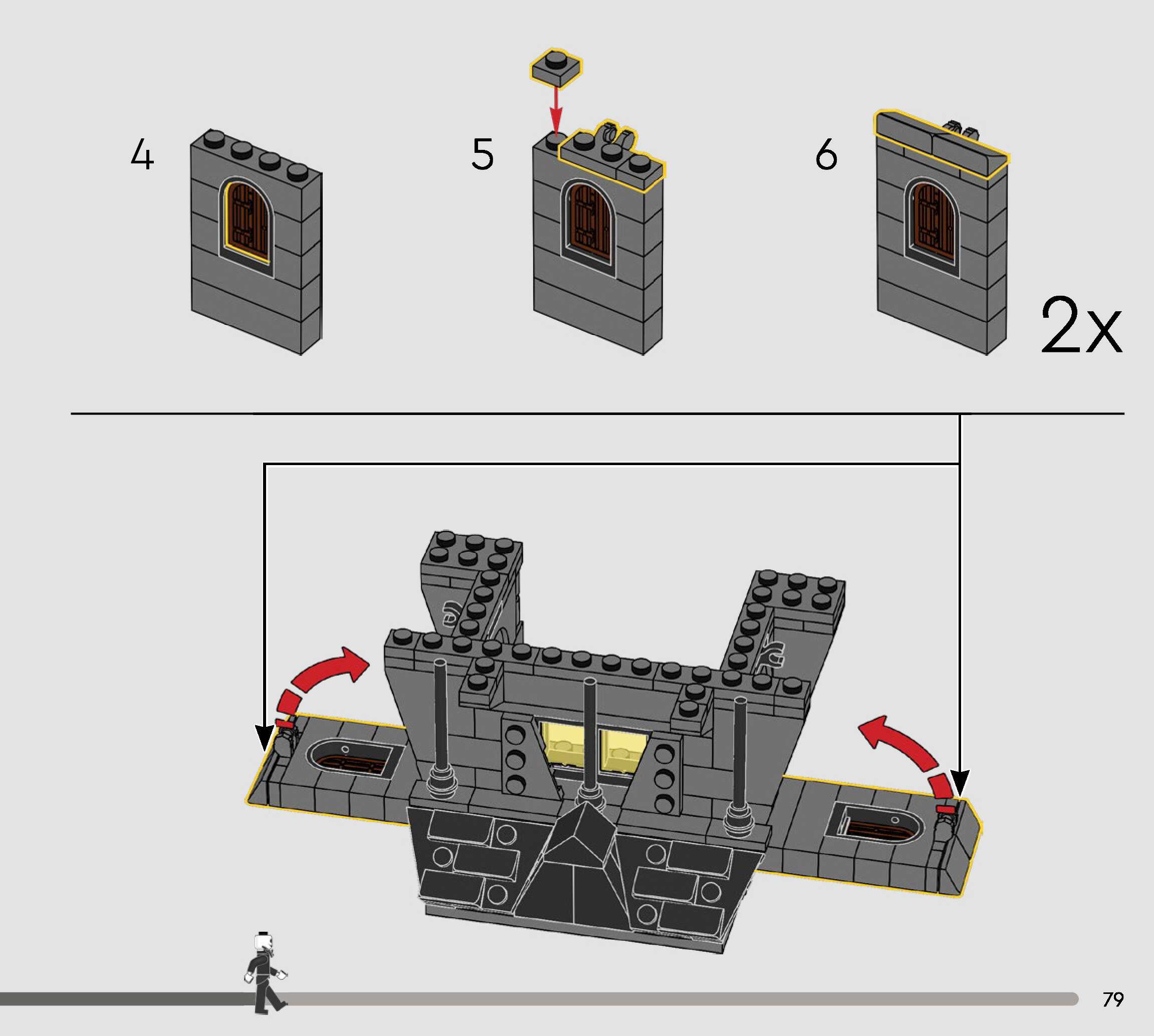 4

5

6

2x

79