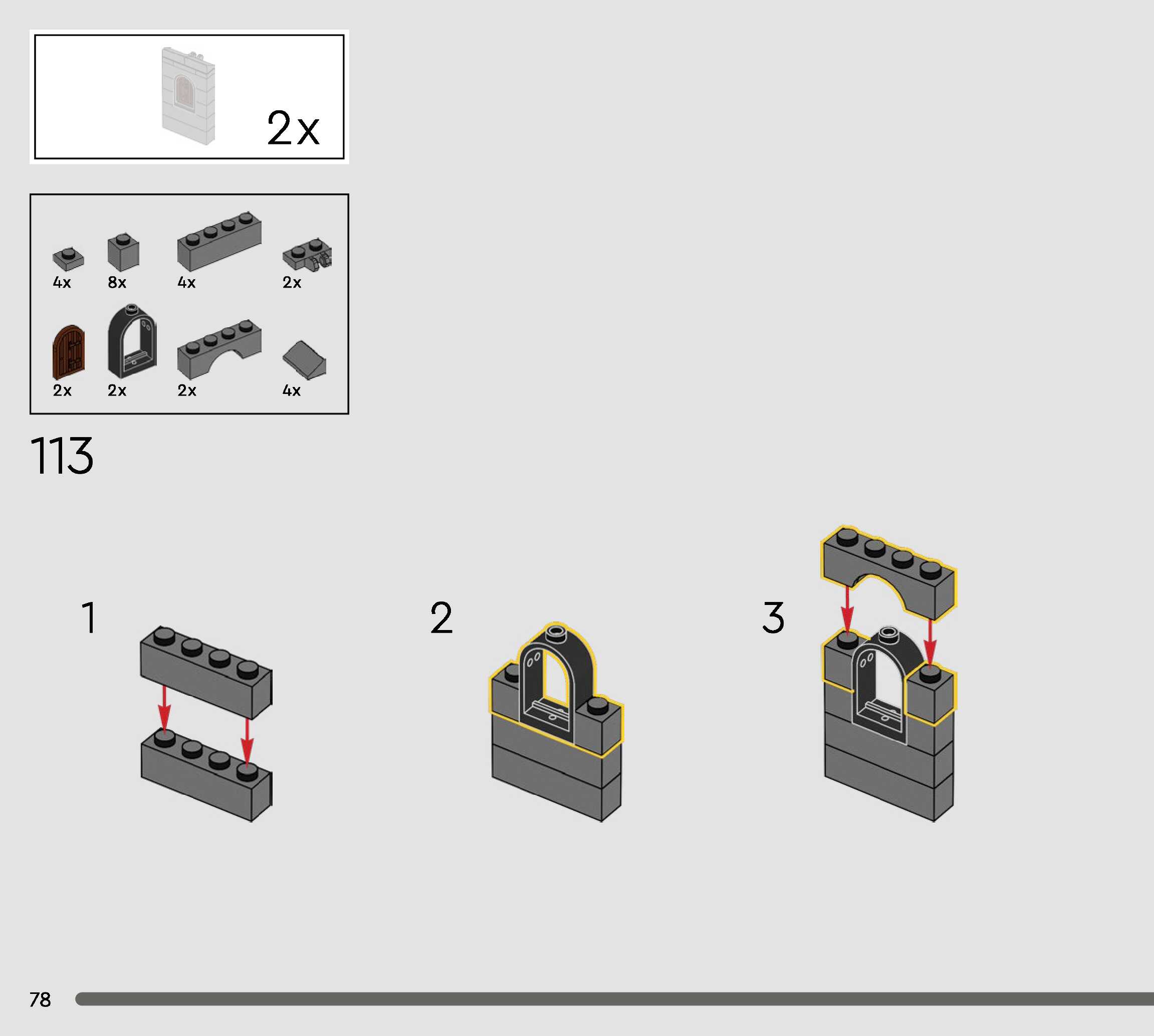 2x

4x 8x 4x 2x

2x 2x 2x 4x

113

1

2

3

78