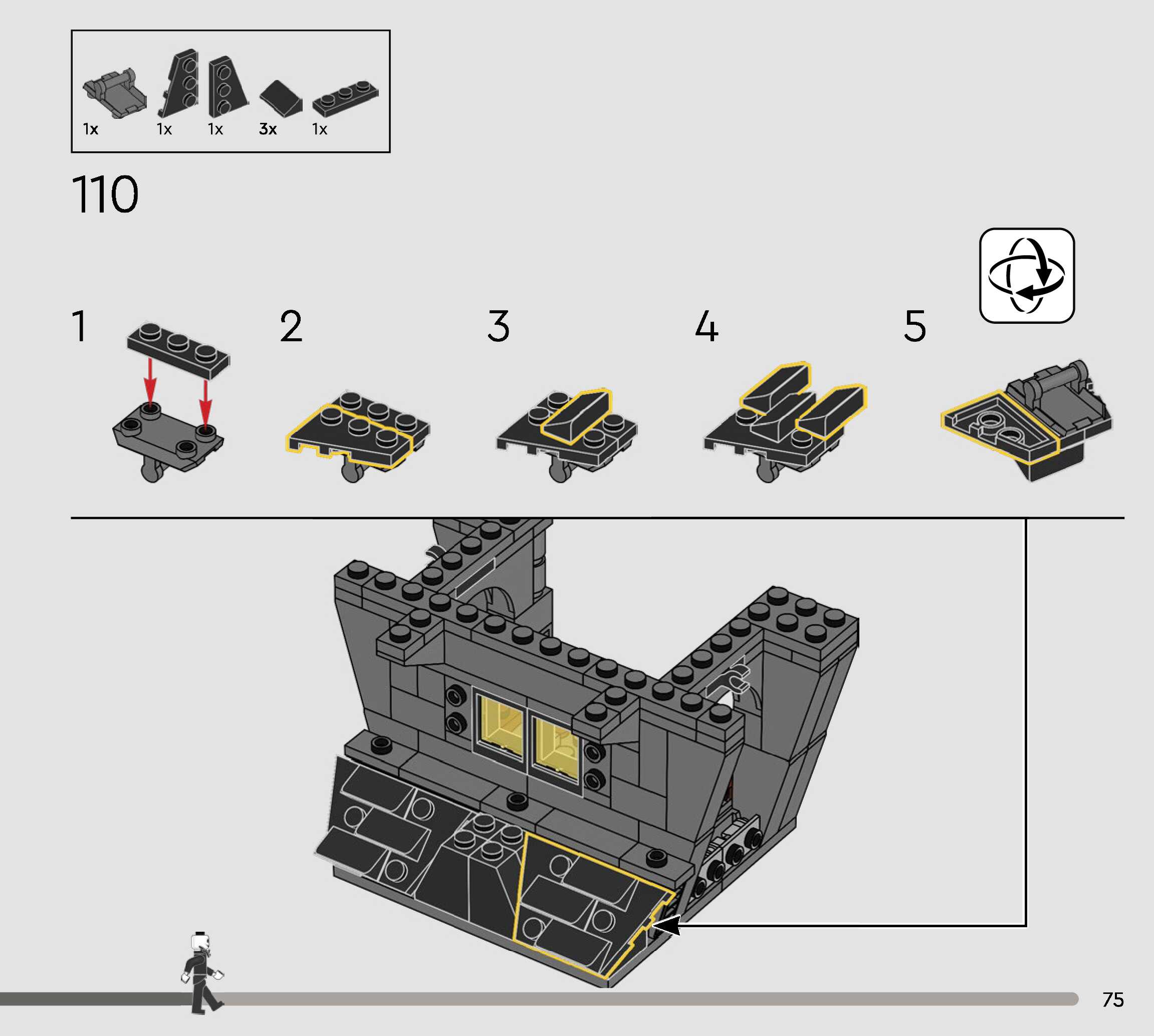 1x 1x 1x 3x 1x

110

1

2

3

4

5

75