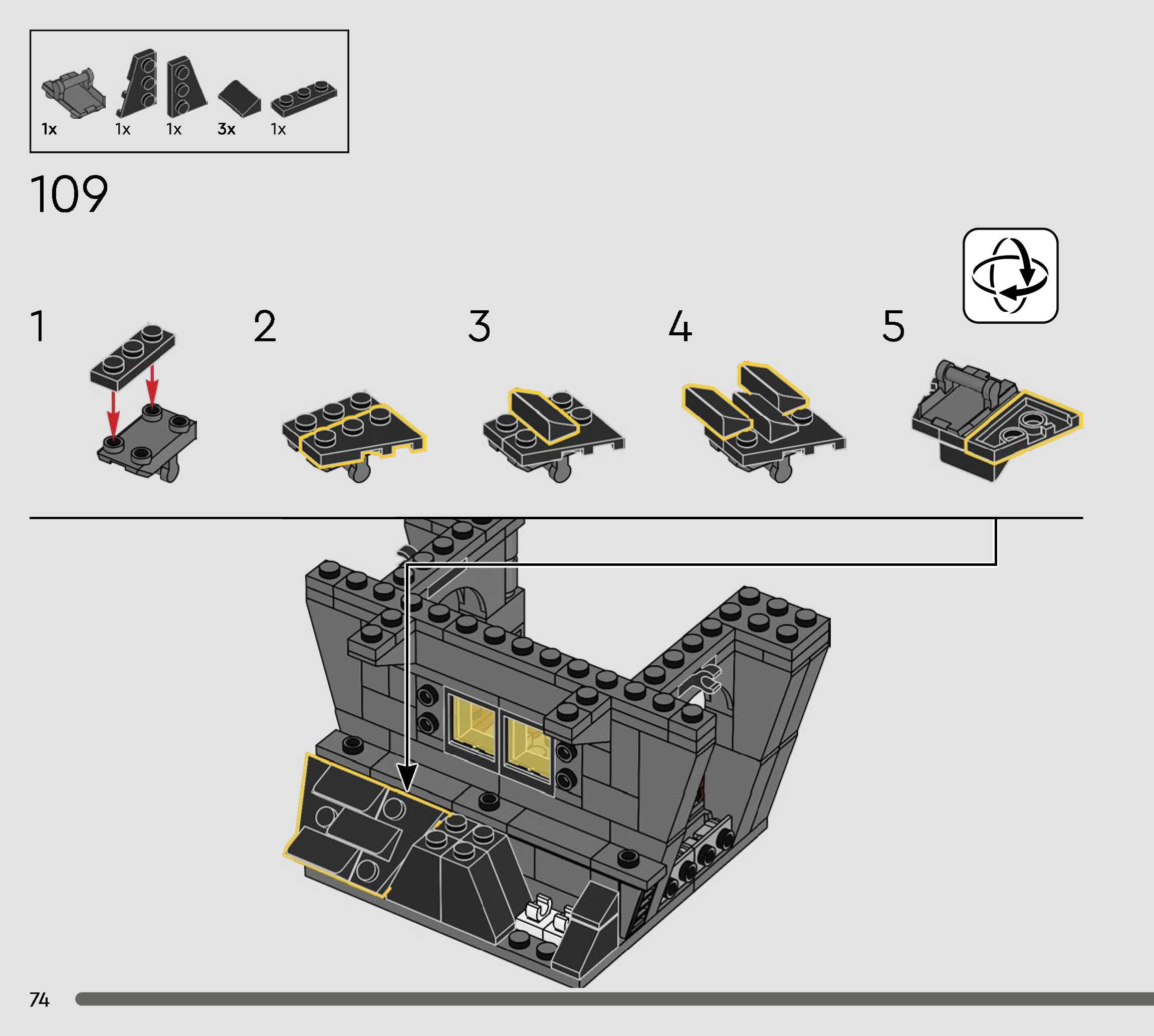 1x 1x 1x 3x 1x

109

1

2

3

4

5

74