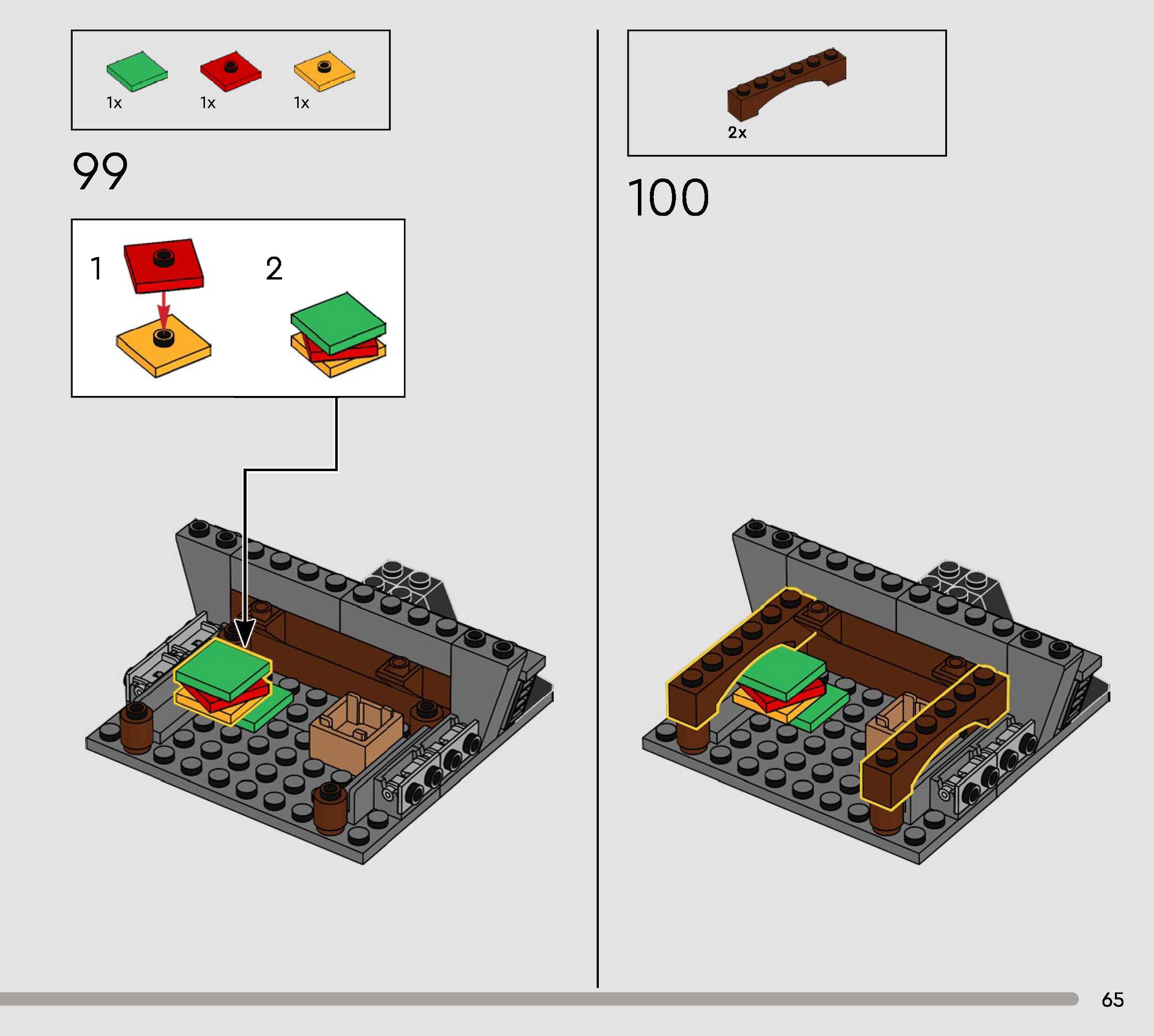 1x 1x 1x

99

1

2

2x

100

65