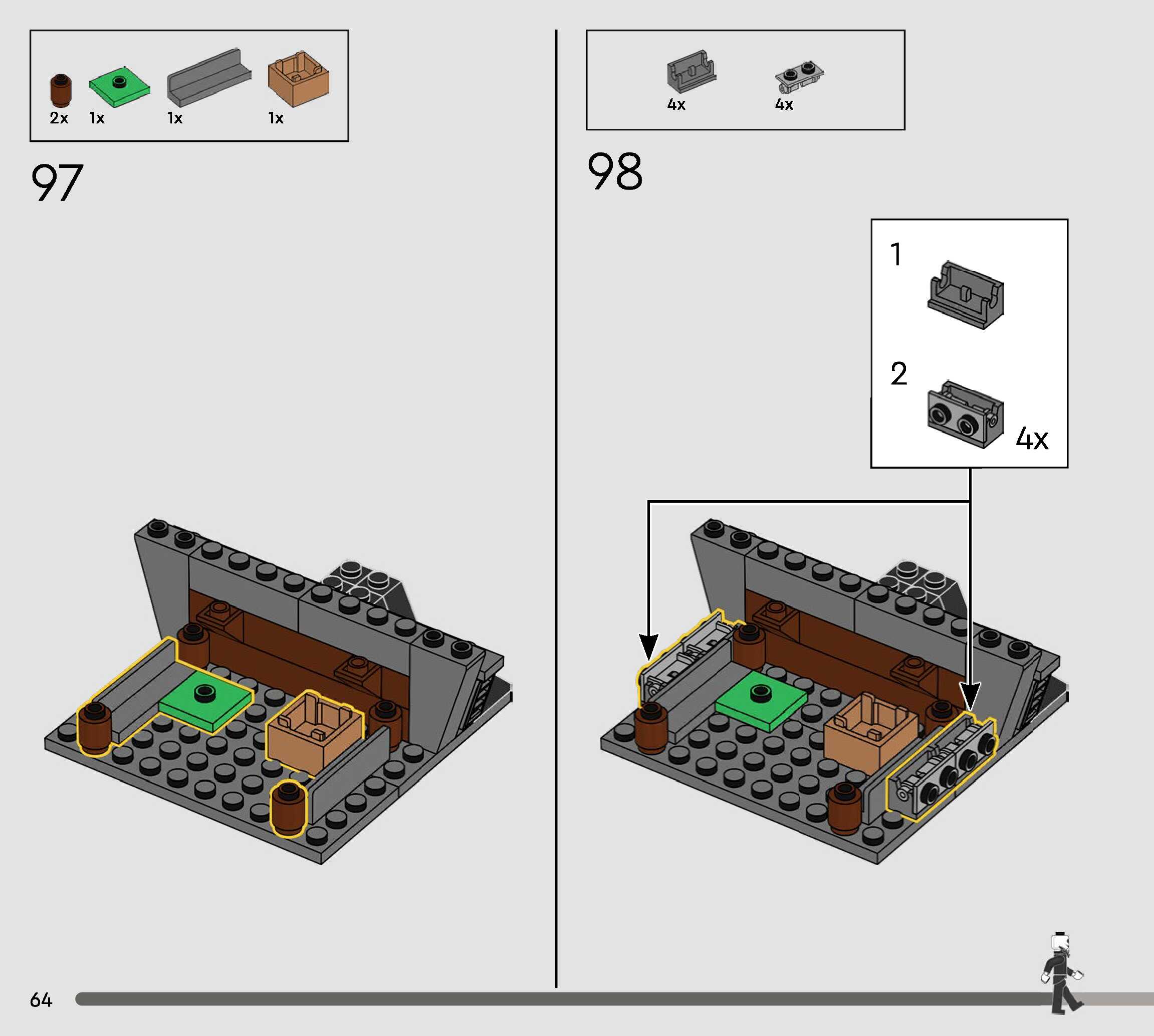 2x 1x 1x 1x

97

4x 4x

98

1

2

4x

64