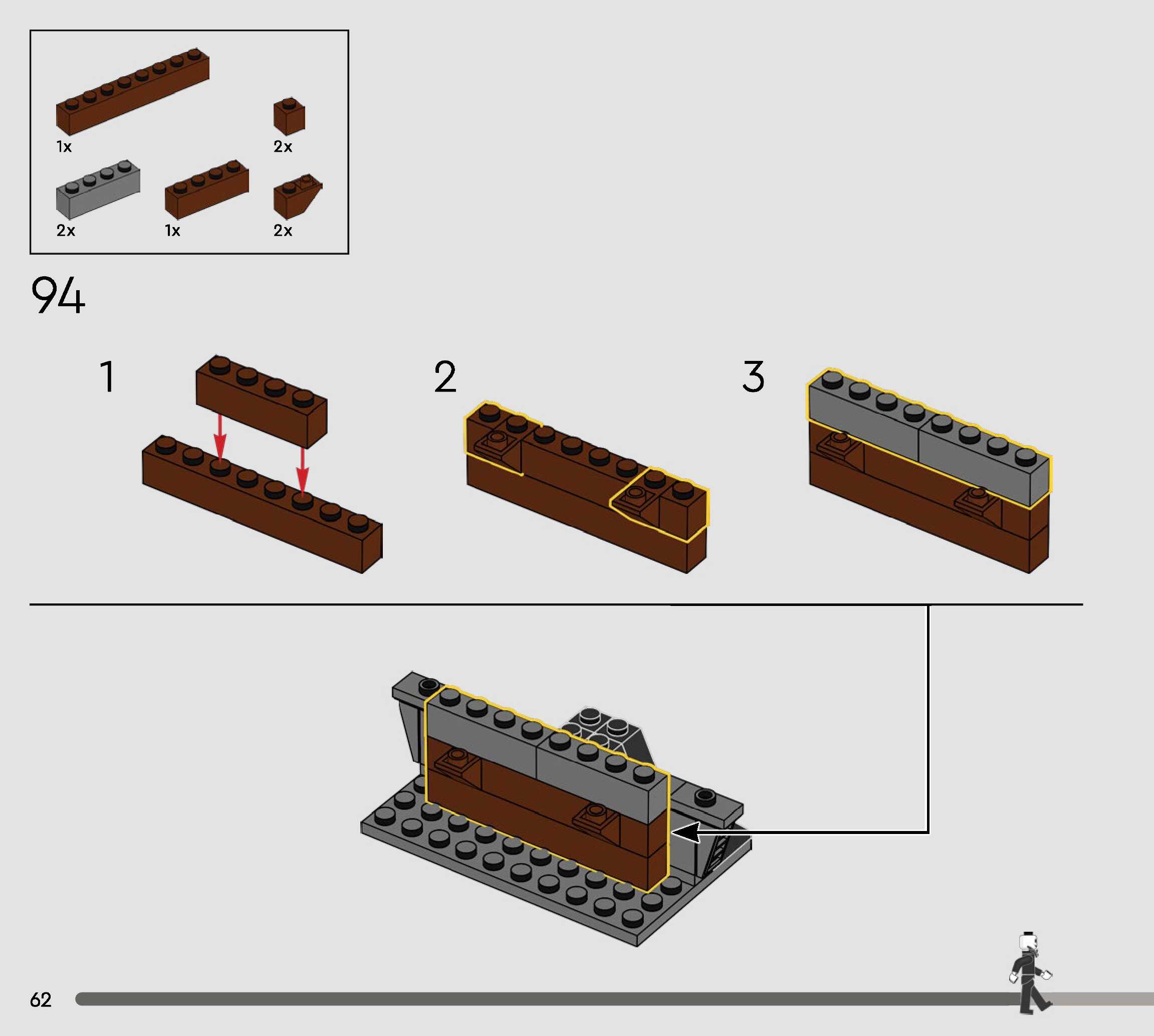 1x
2x
2x
1x
2x

94

1

2

3

62