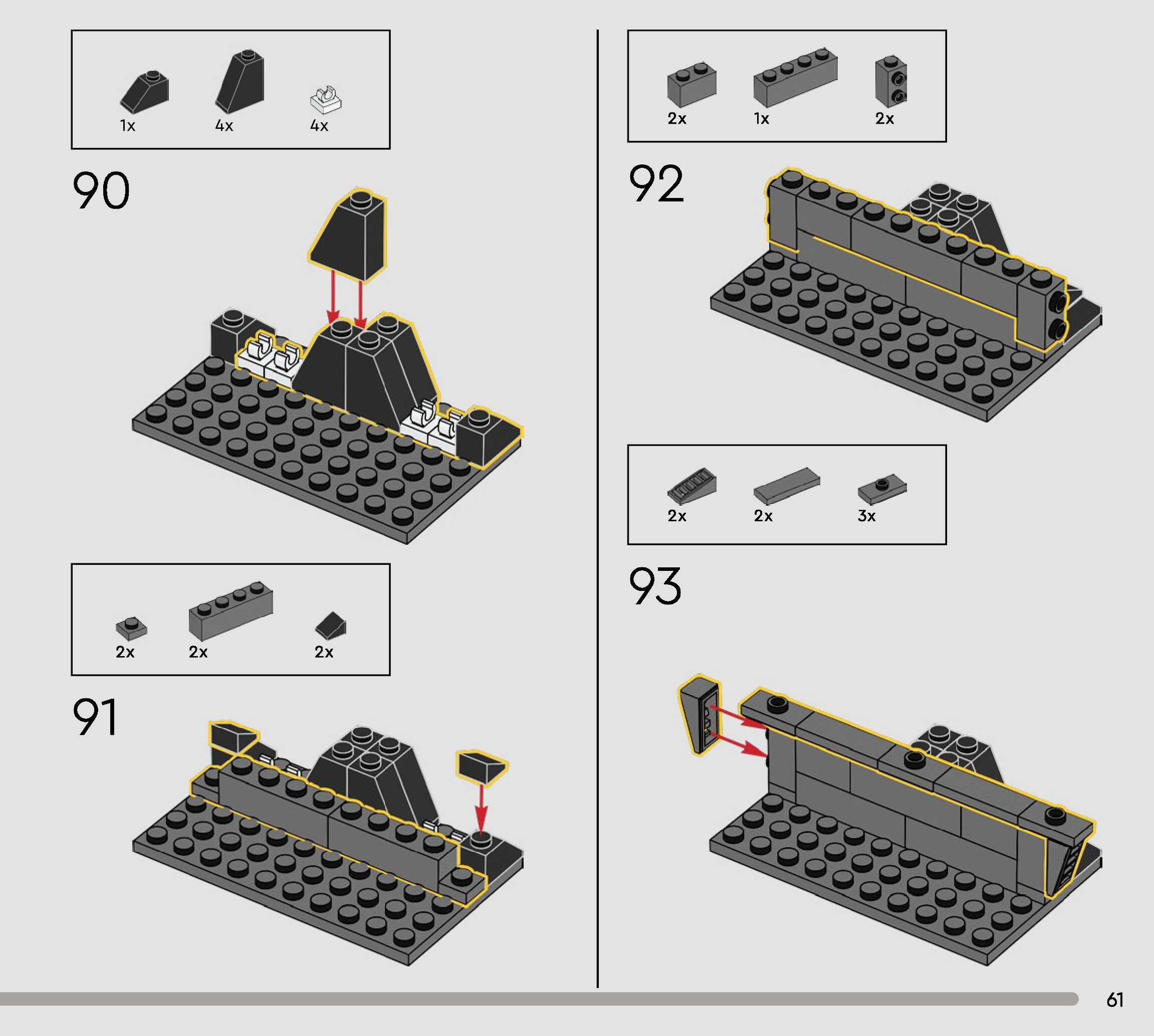 1x 4x 4x

90

2x 2x 2x

91

2x 1x 2x

92

2x 2x 3x

93

61