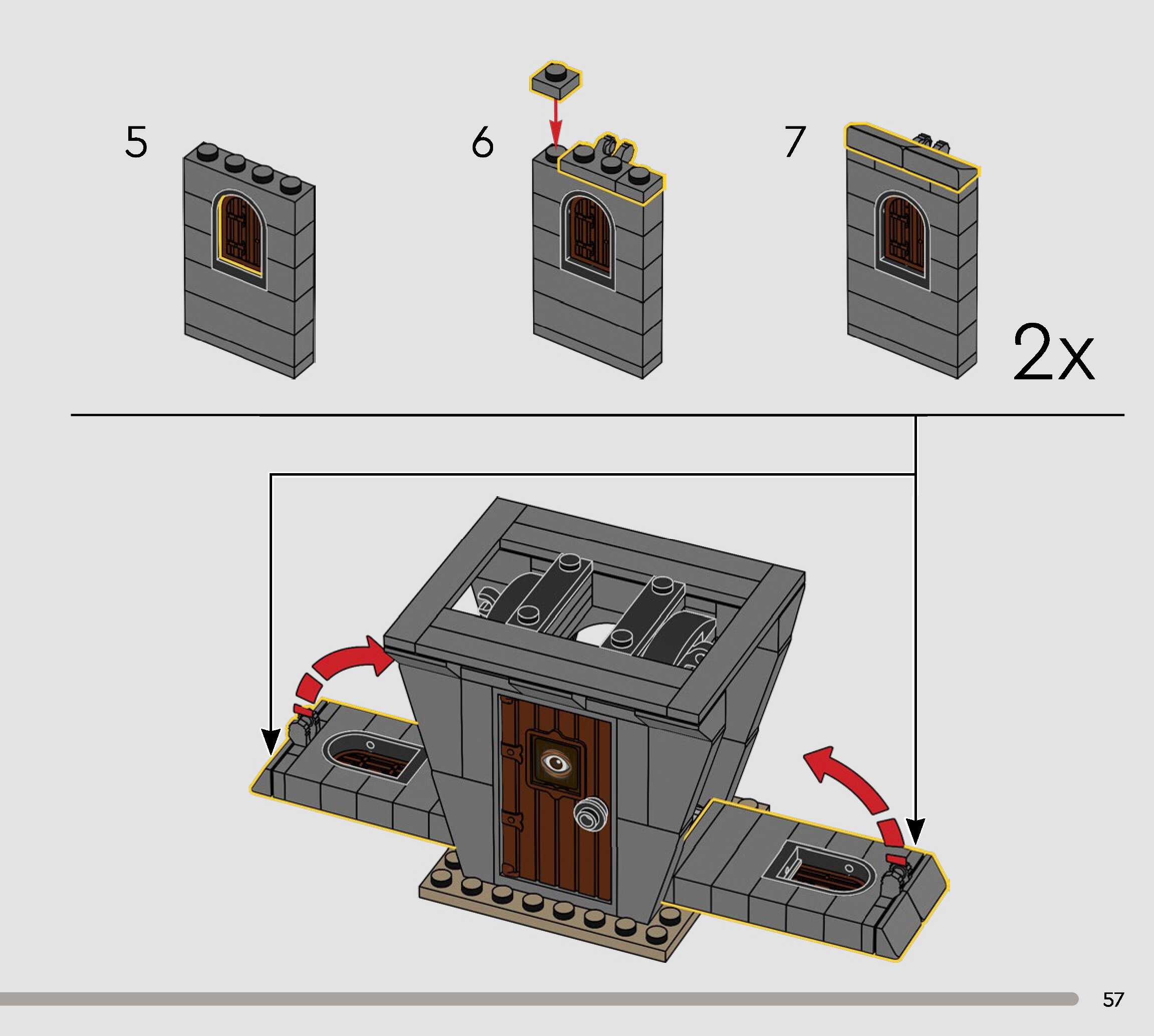 5

6

7

2x

57