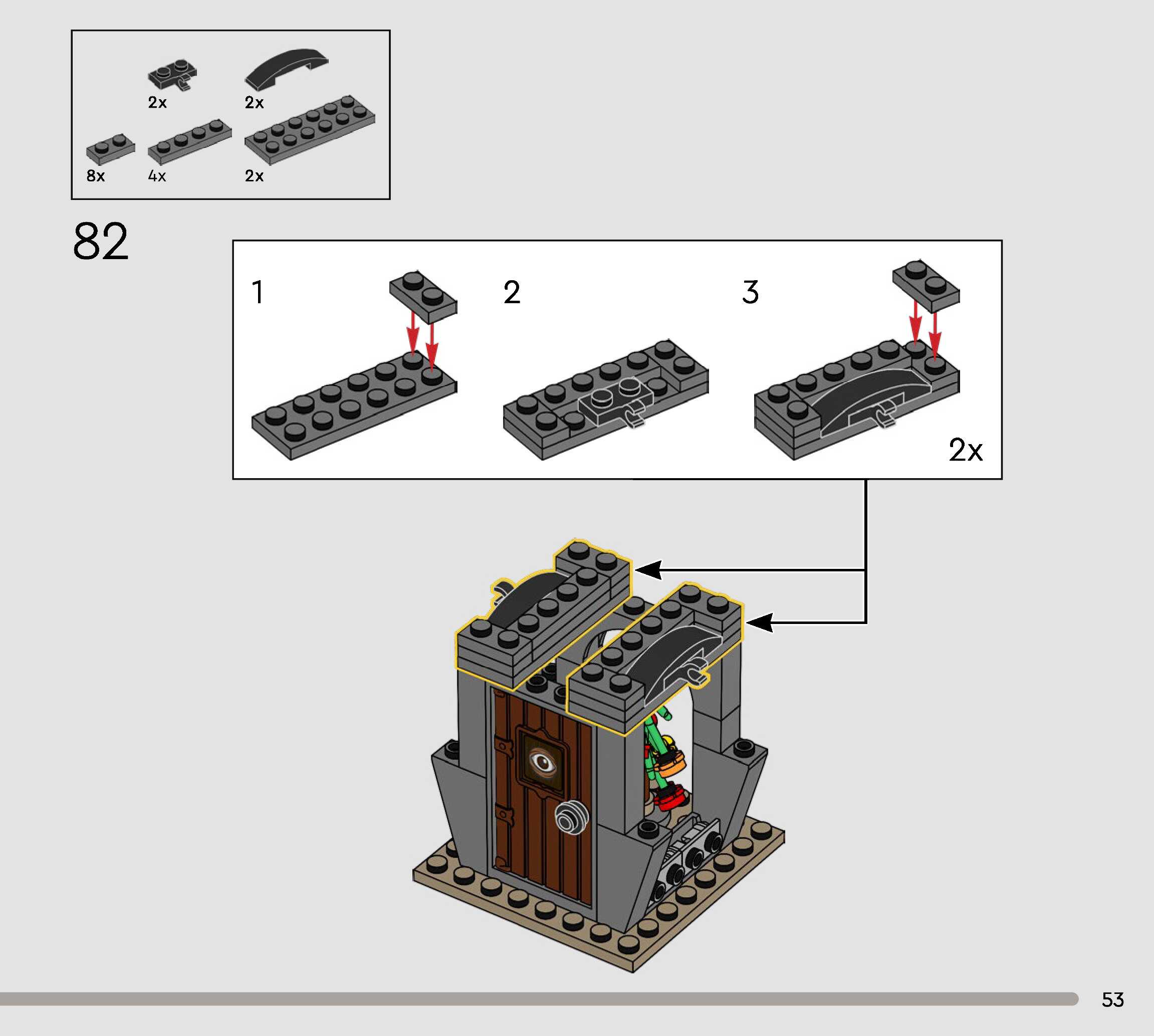 2x 2x

8x 4x 2x

82

1 2 3

2x

53