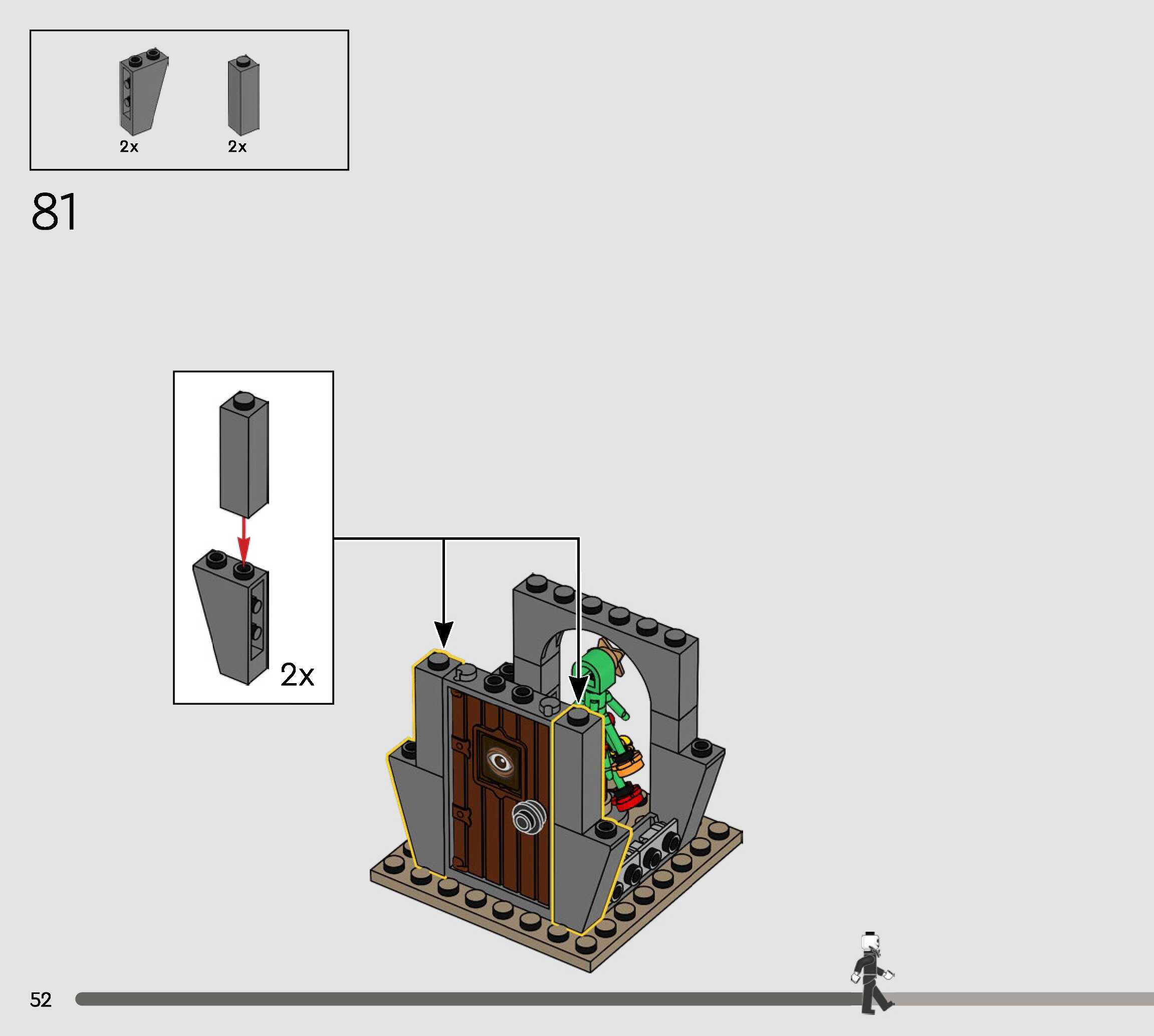 2x 2x

81

2x

52