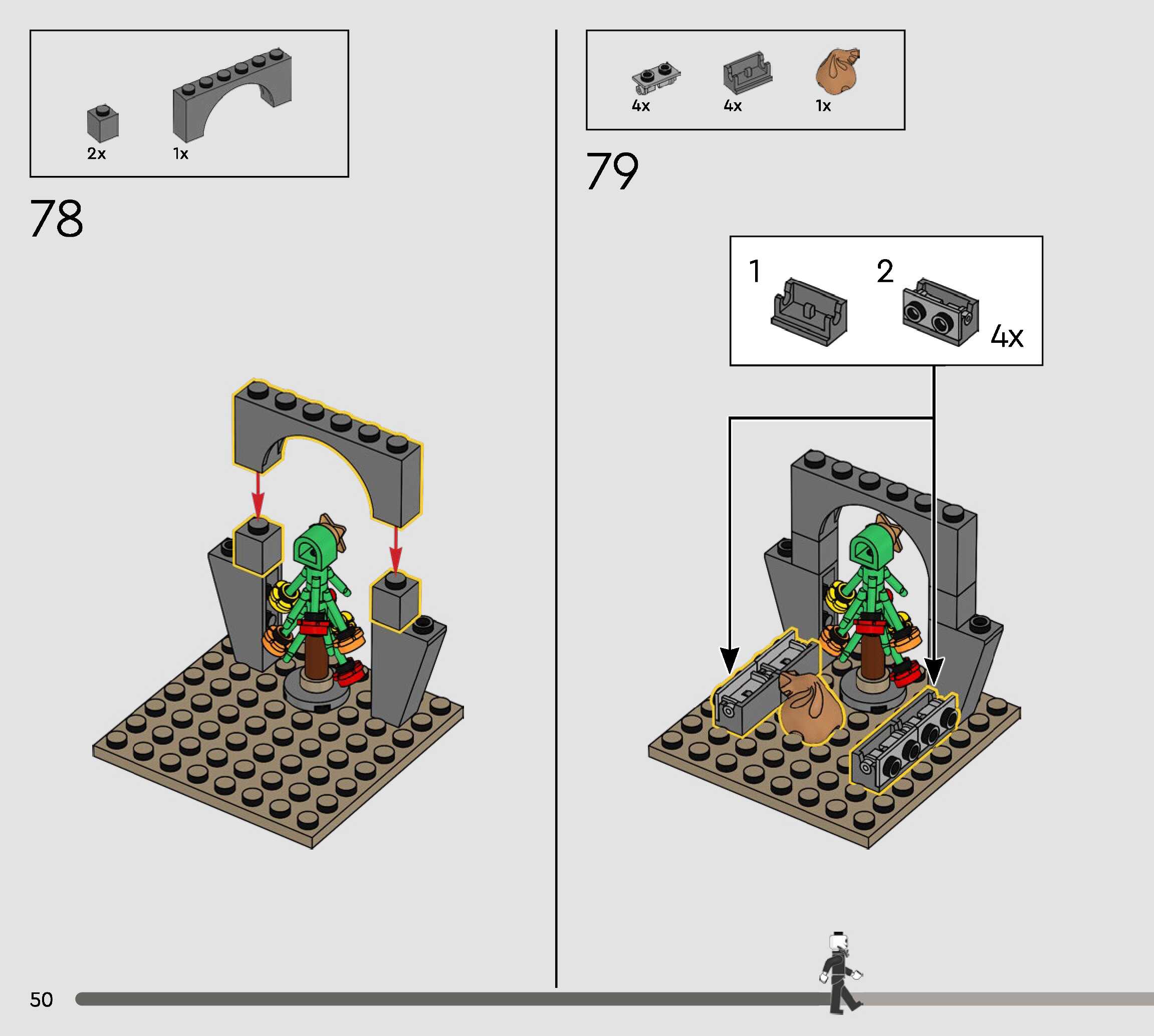 2x 1x

78

4x 4x 1x

79

1 2 4x

50