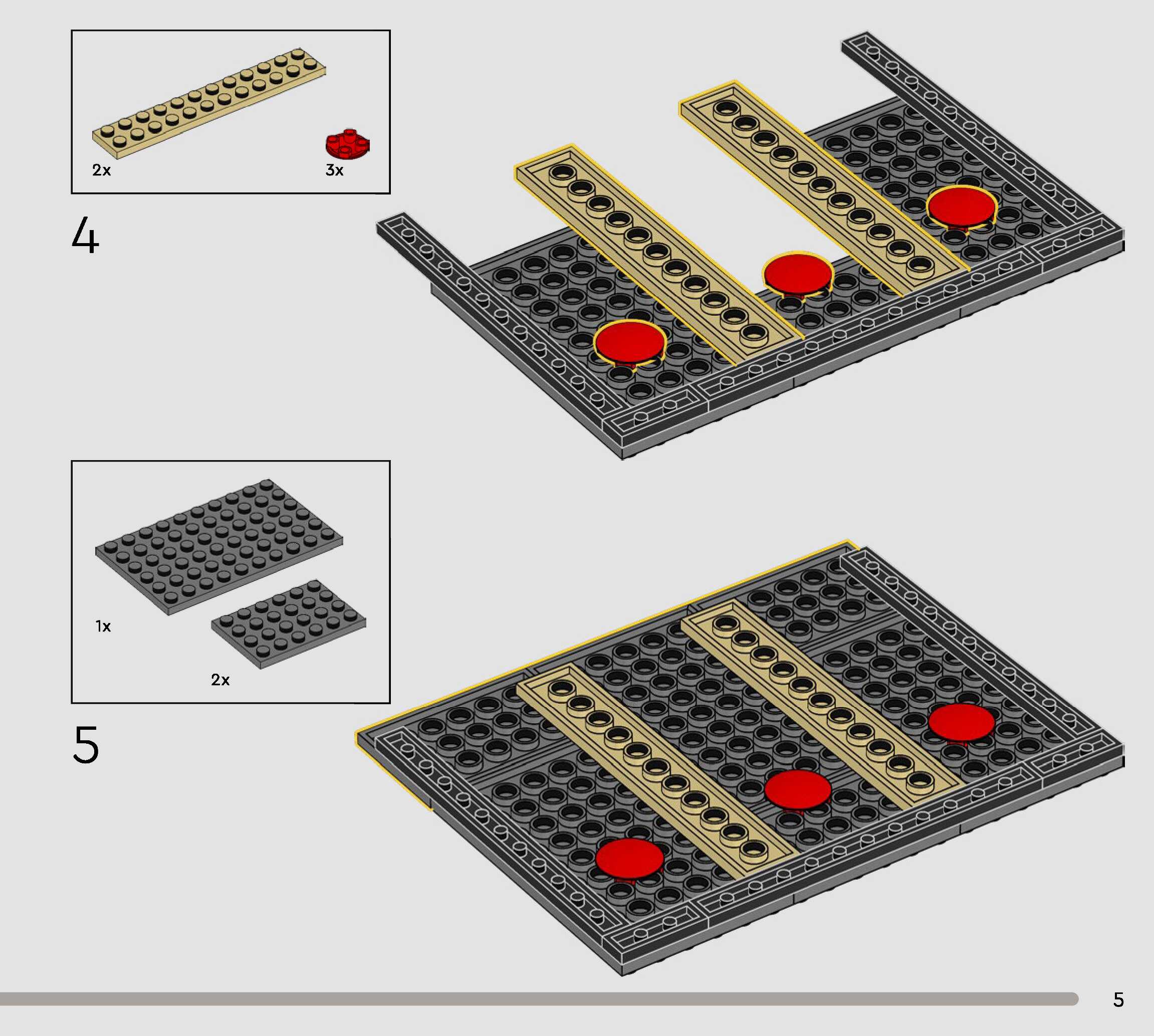 2x

3x

4

1x

2x

5

5