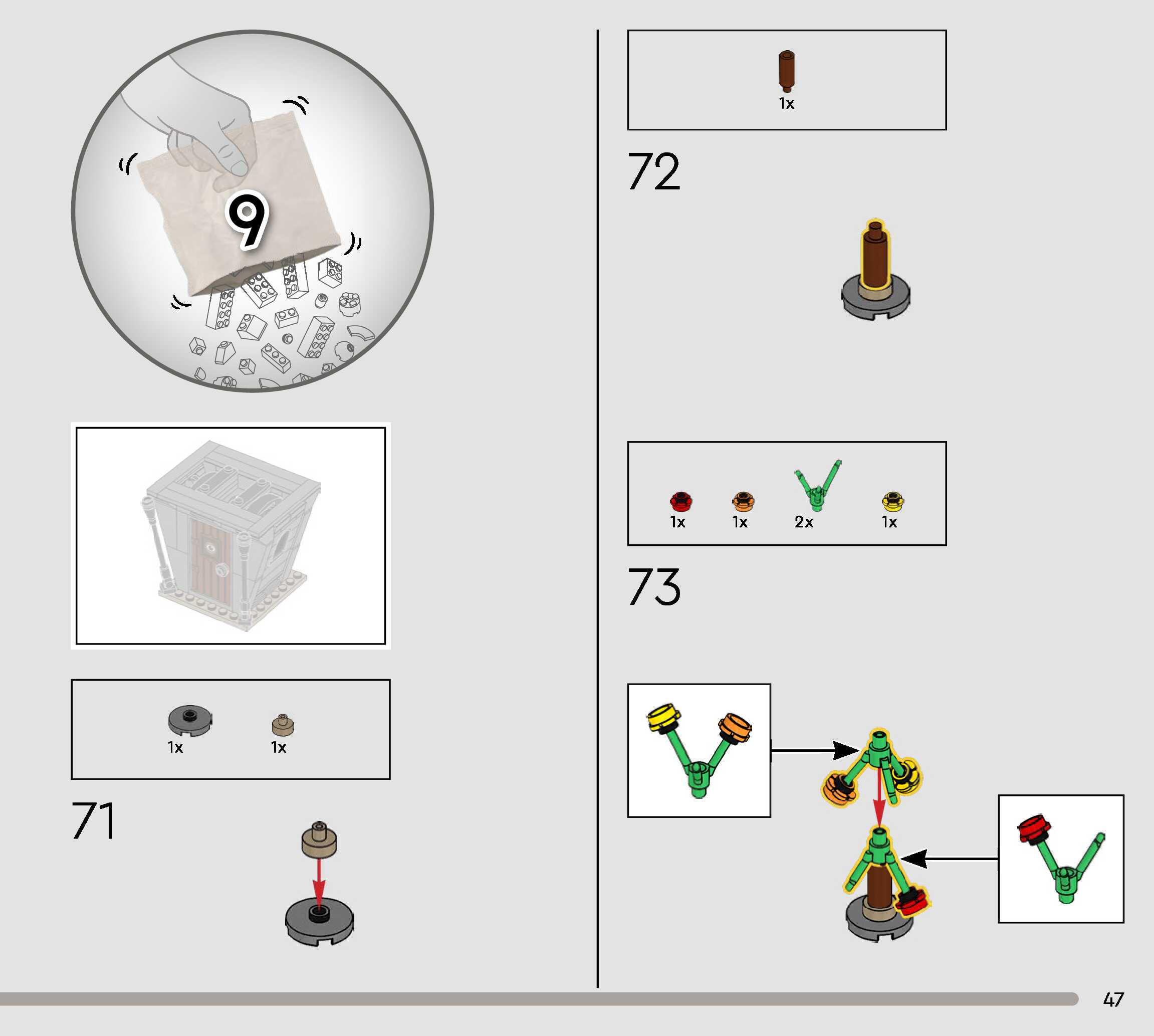 9

1x

1x

71

1x

72

1x

1x

2x

1x

73

47