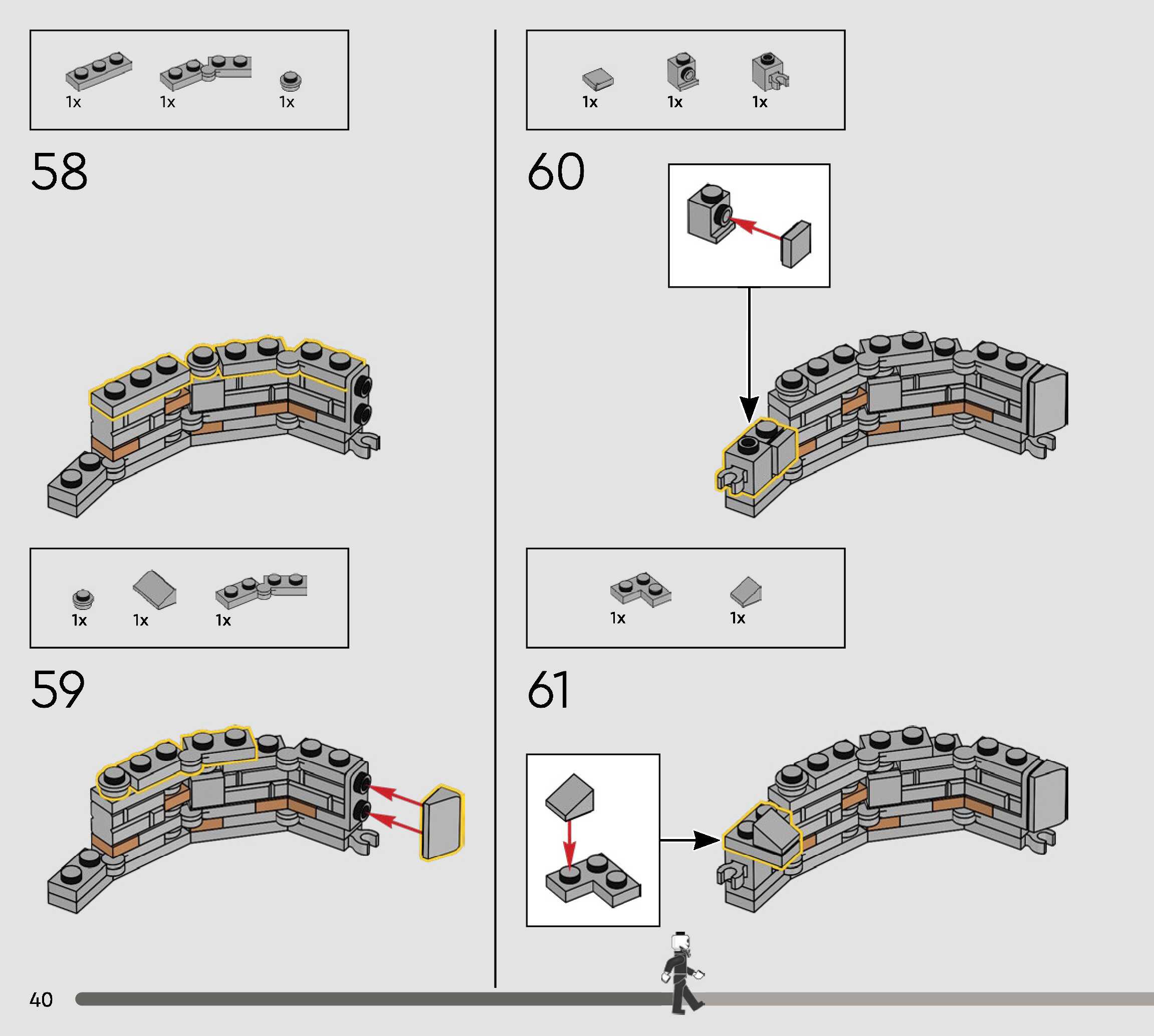 1x 1x 1x

58

1x 1x 1x

59

1x 1x 1x

60

1x 1x

61

40