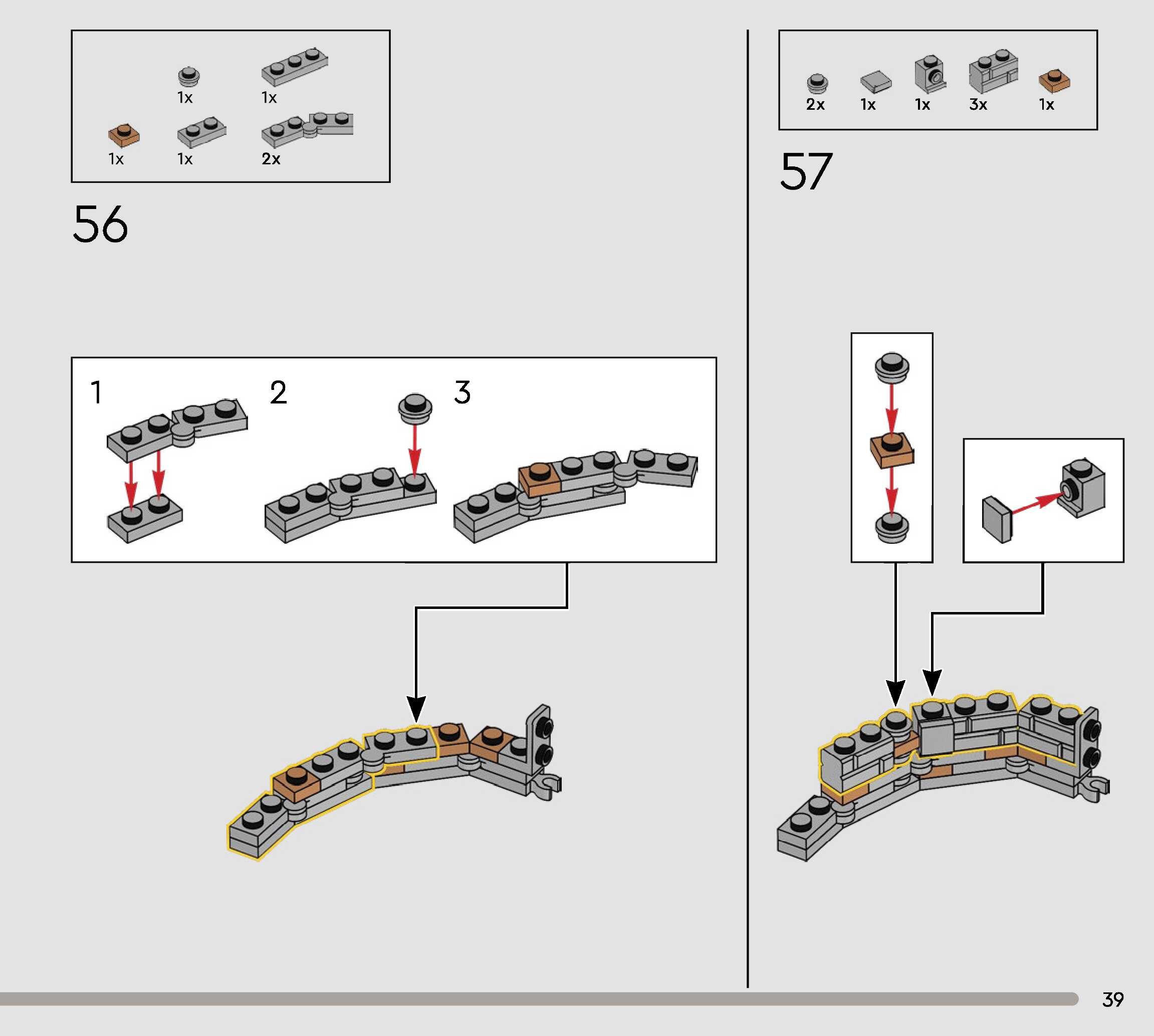 1x
1x
1x
1x
2x

56

1
2
3

2x
1x
1x
3x
1x

57

39