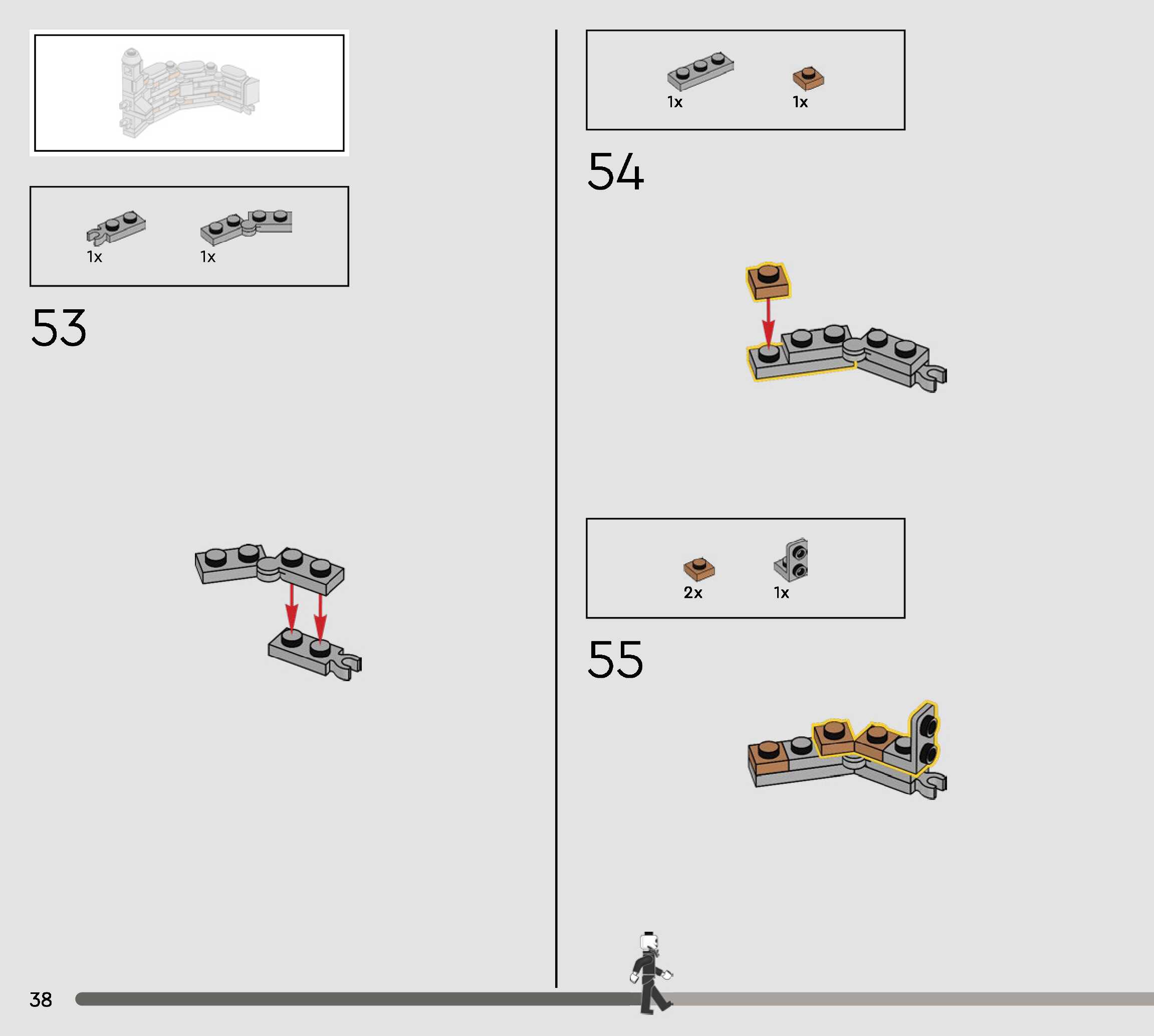 1x 1x

53

1x 1x

54

2x 1x

55

38