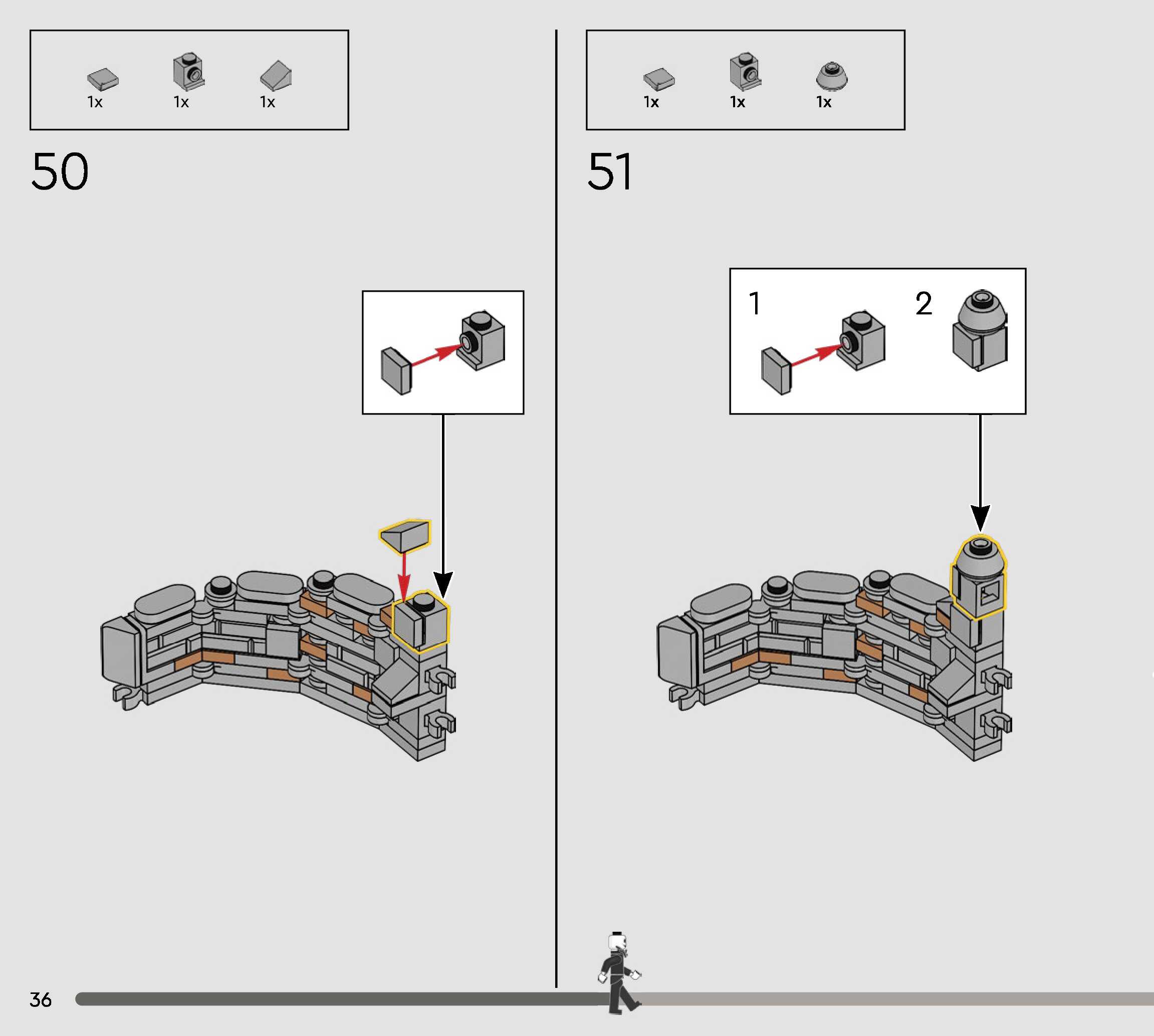 1x 1x 1x

50

1x 1x 1x

51

1

2

36