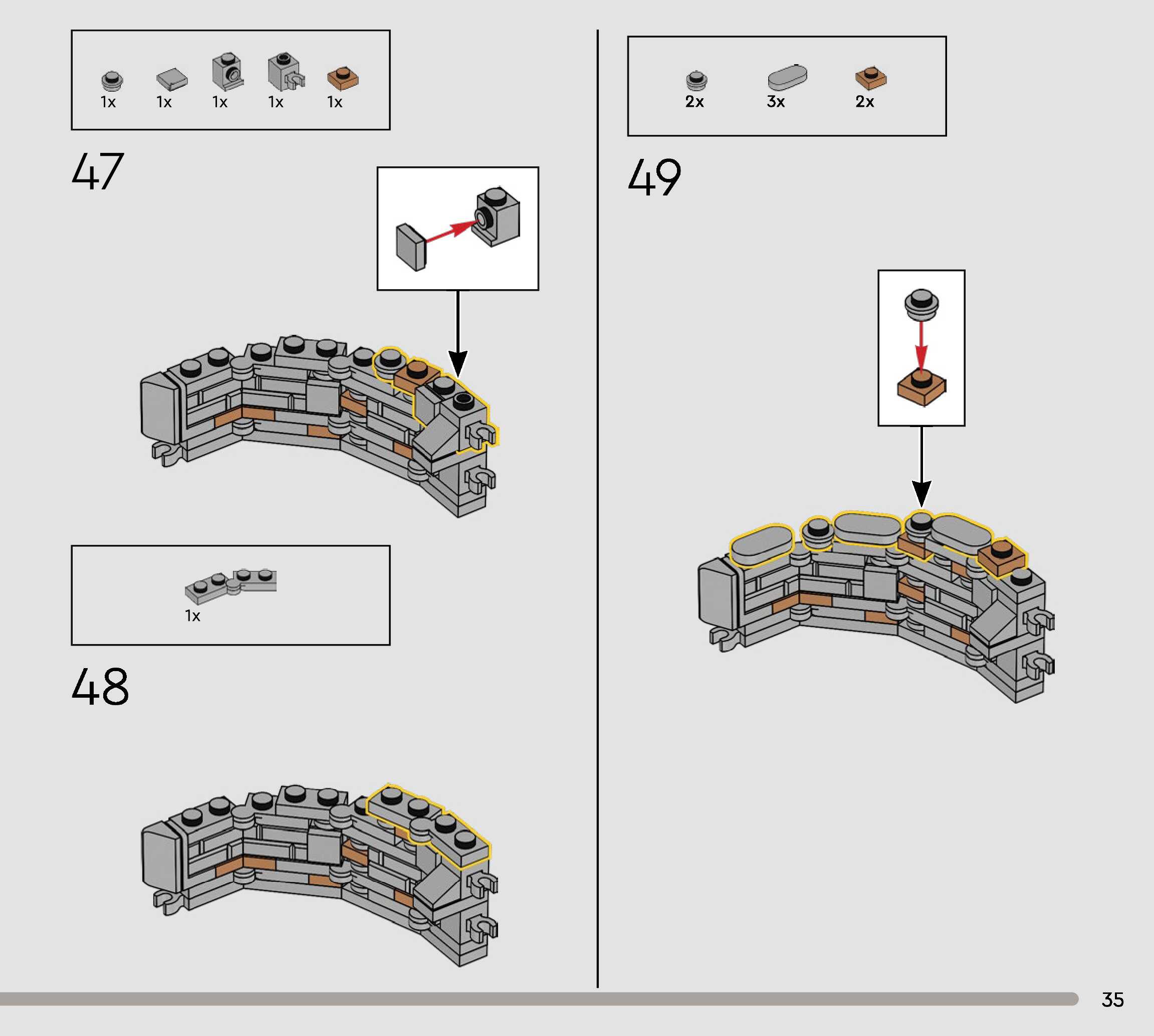 1x 1x 1x 1x 1x

47

1x

48

2x 3x 2x

49

35