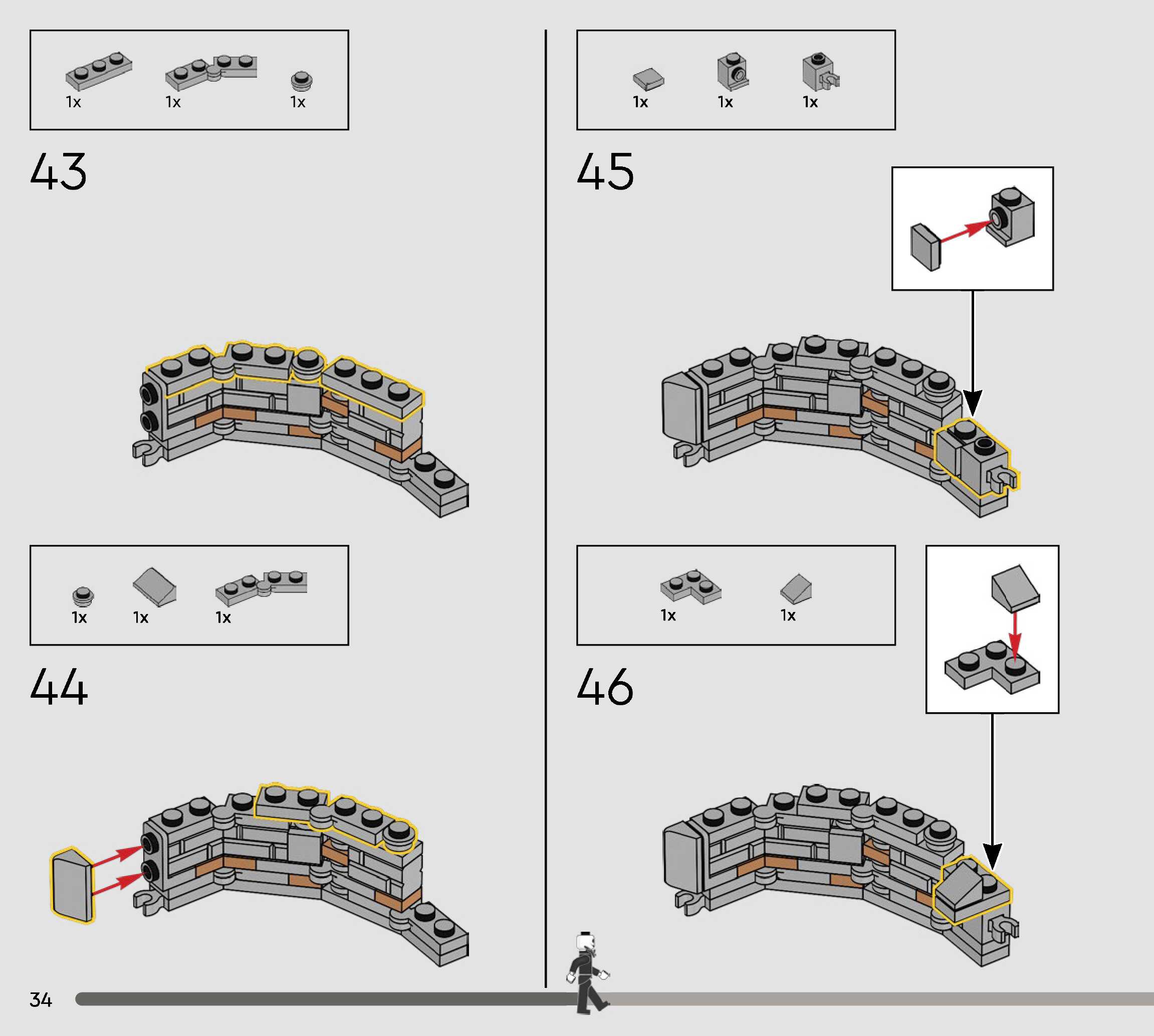 1x 1x 1x

43

1x 1x 1x

44

1x 1x 1x

45

1x 1x

46

34