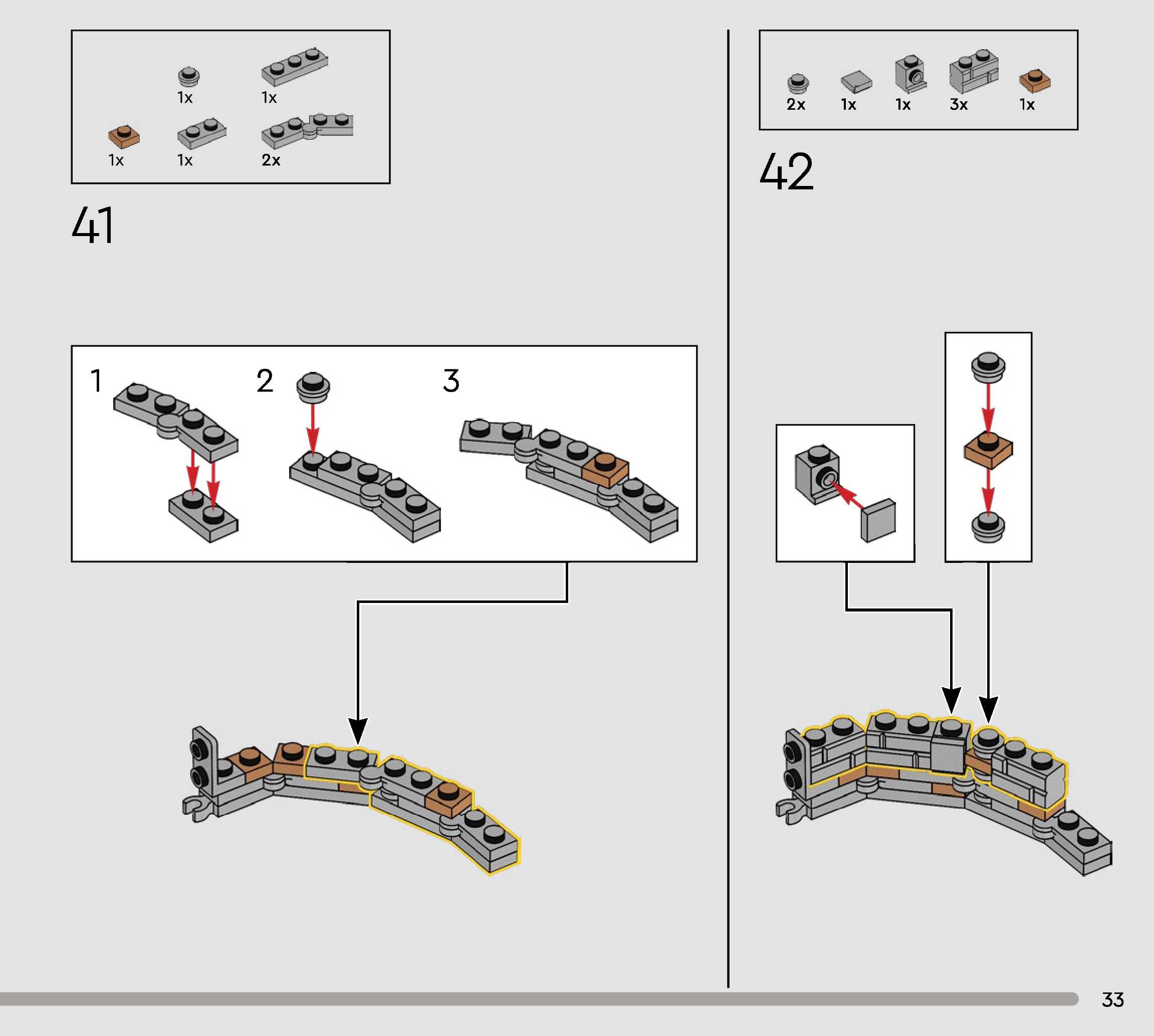 1x 1x
1x 1x 2x

41

1
2
3

2x 1x 1x 3x 1x

42

33