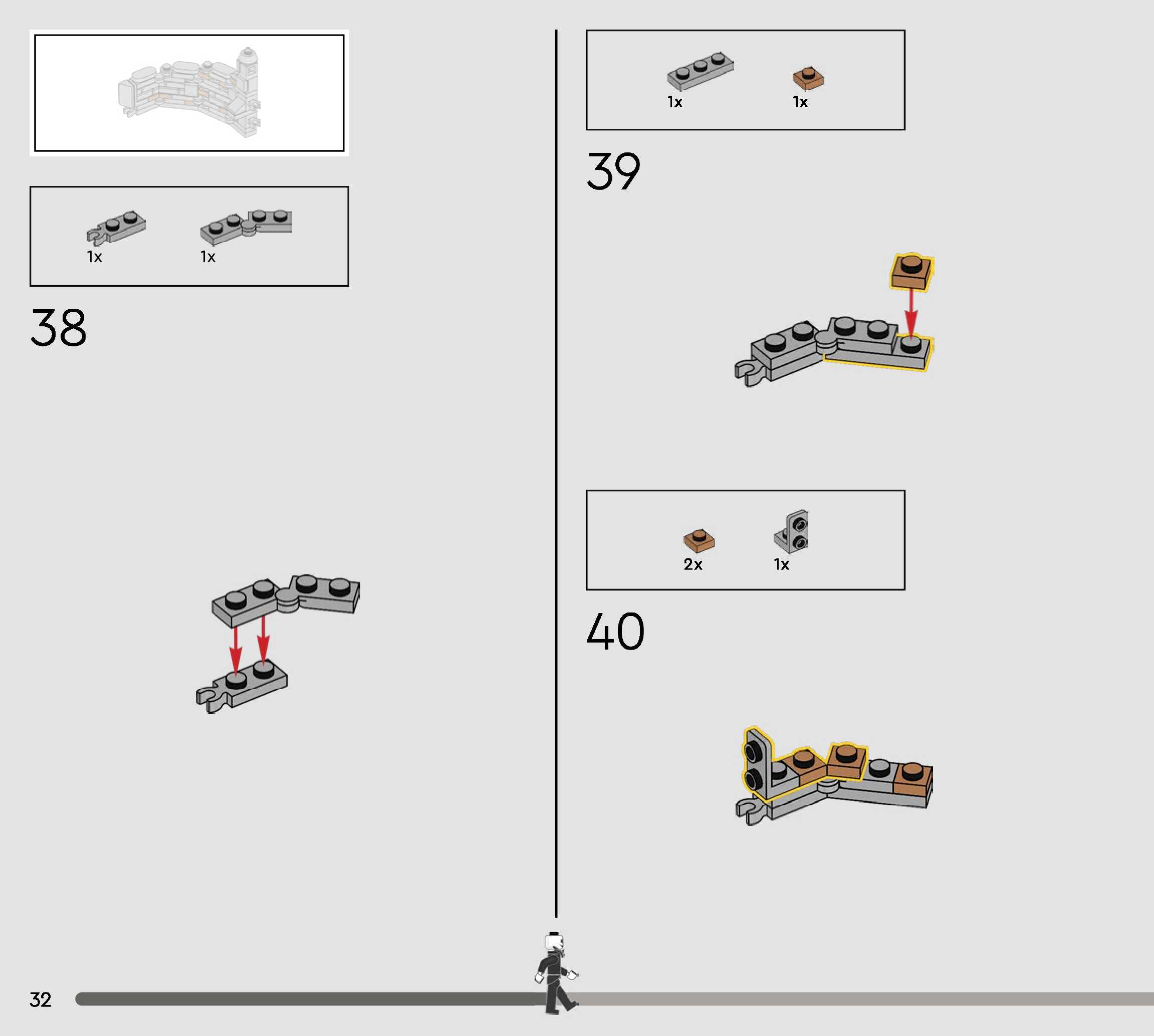 1x 1x

38

1x 1x

39

2x 1x

40

32