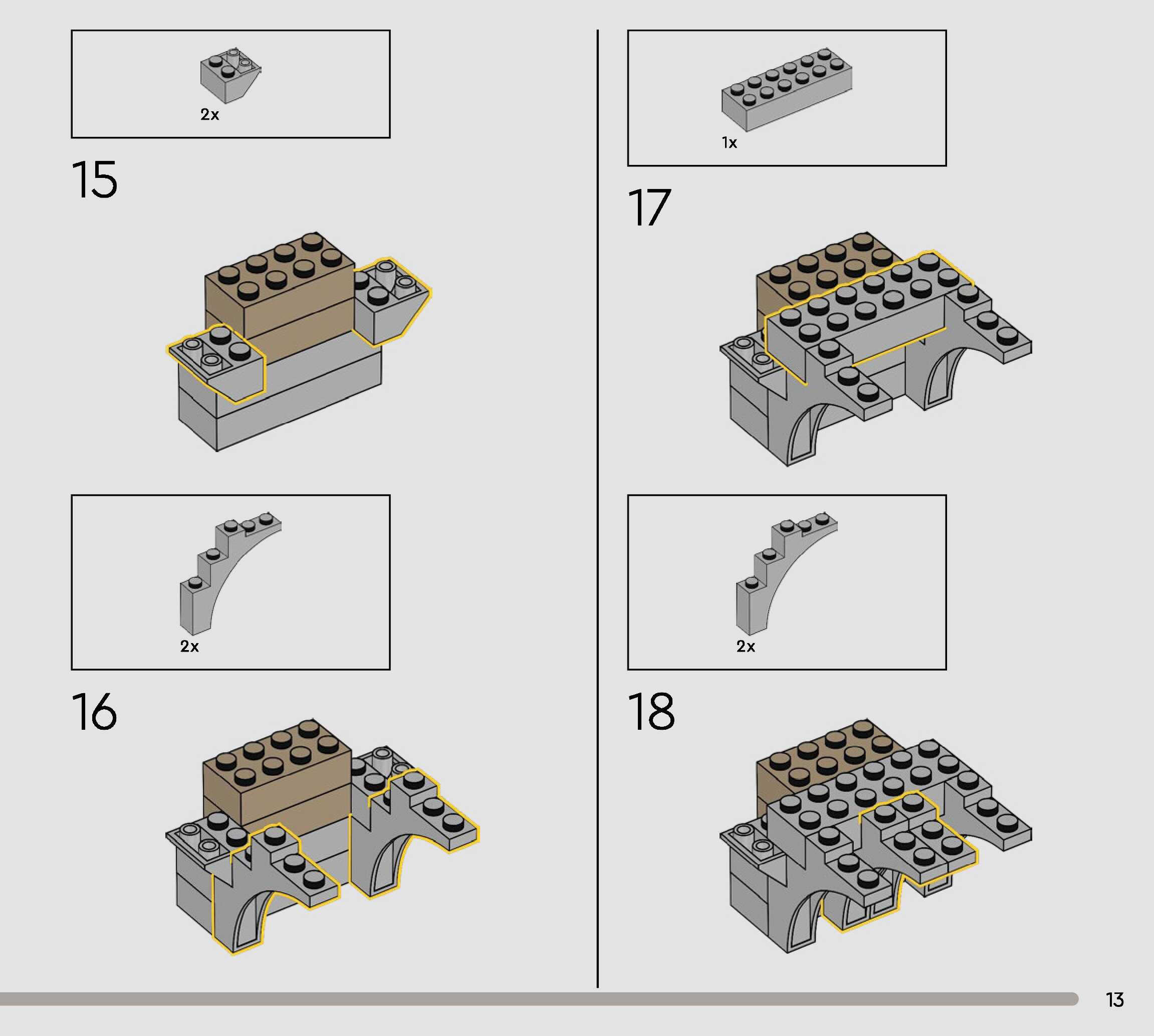 2x

15

2x

16

1x

17

2x

18

13