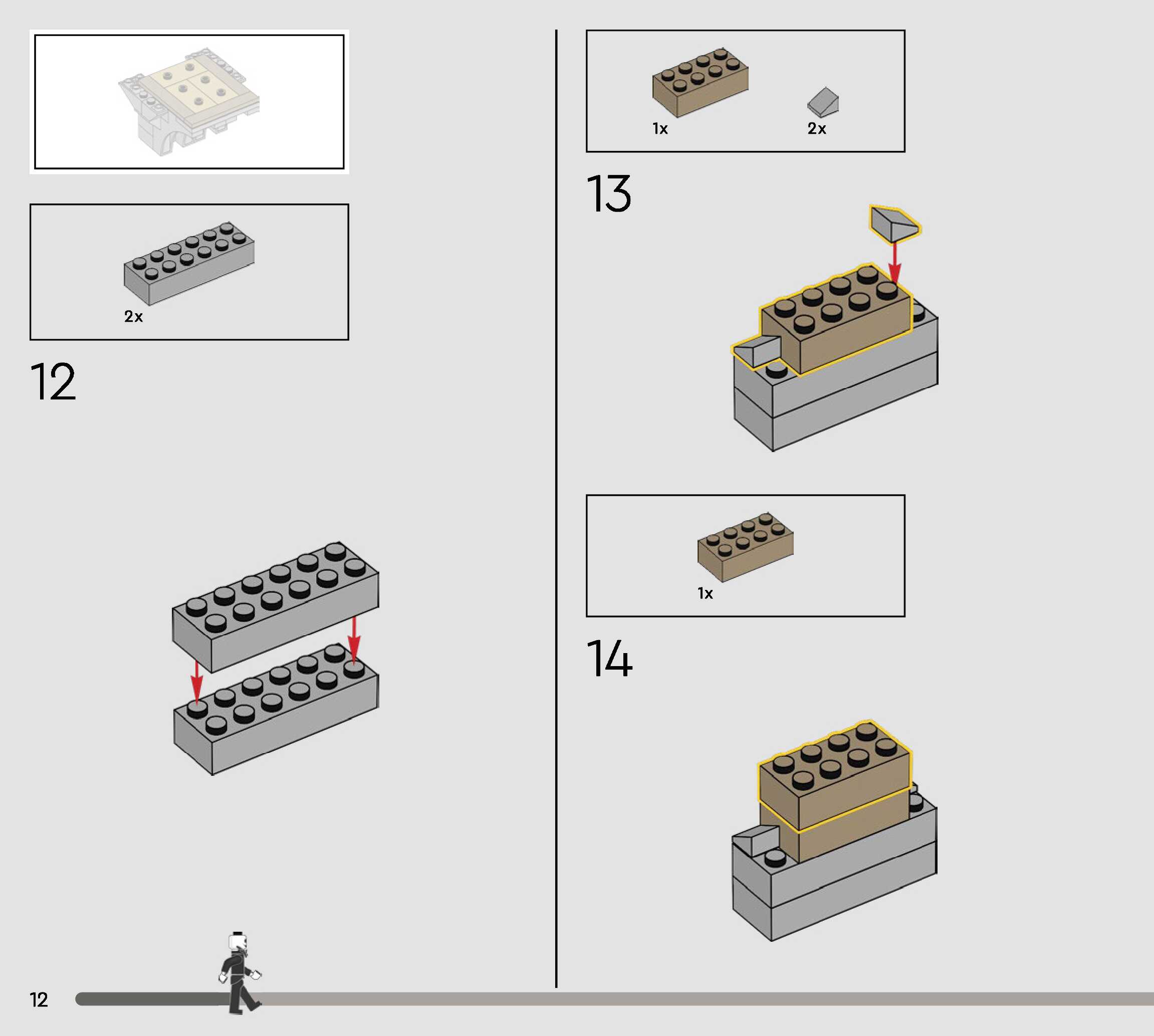 2x

12

1x

2x

13

1x

14

12