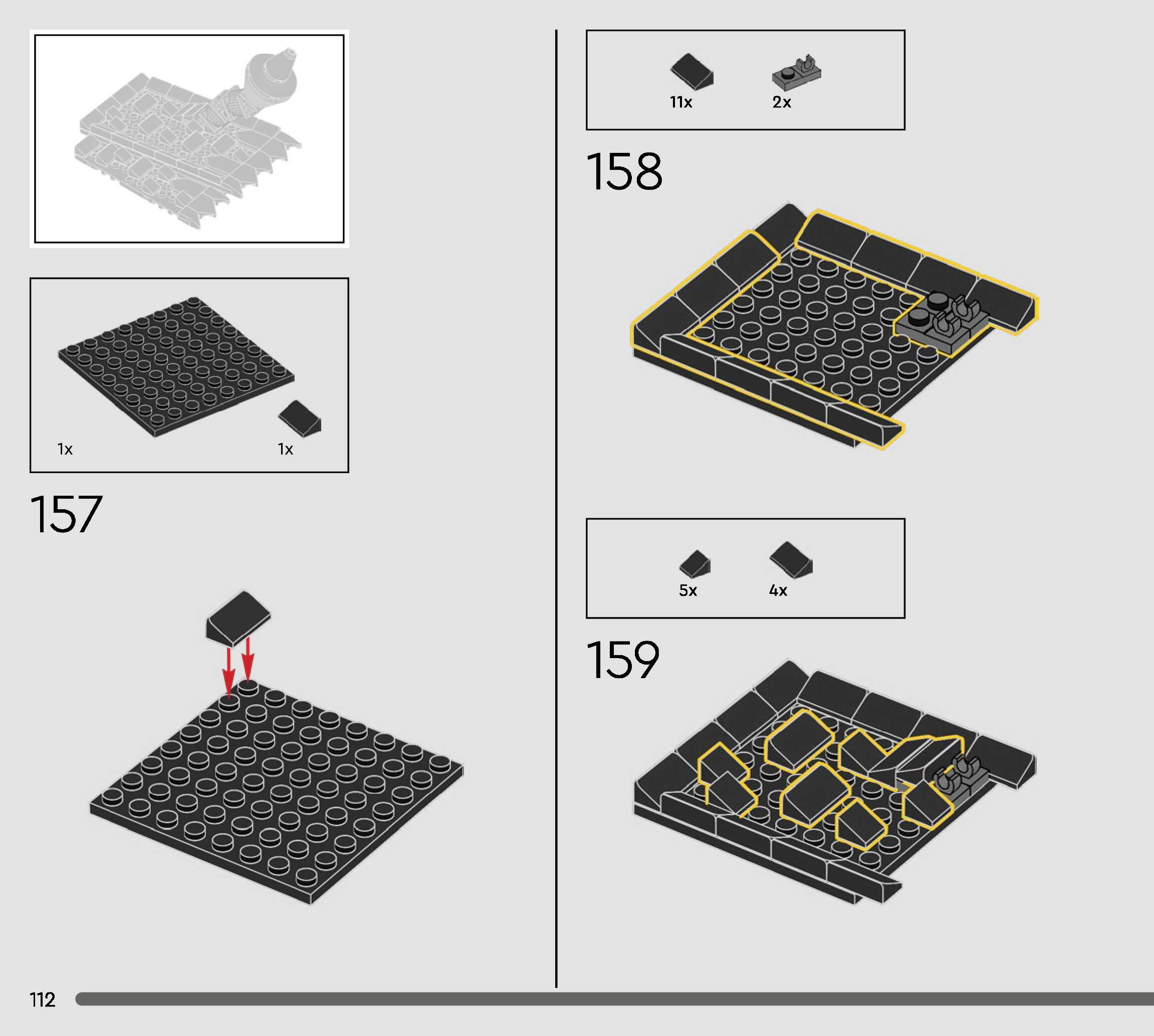 1x

1x

157

11x

2x

158

5x

4x

159

112