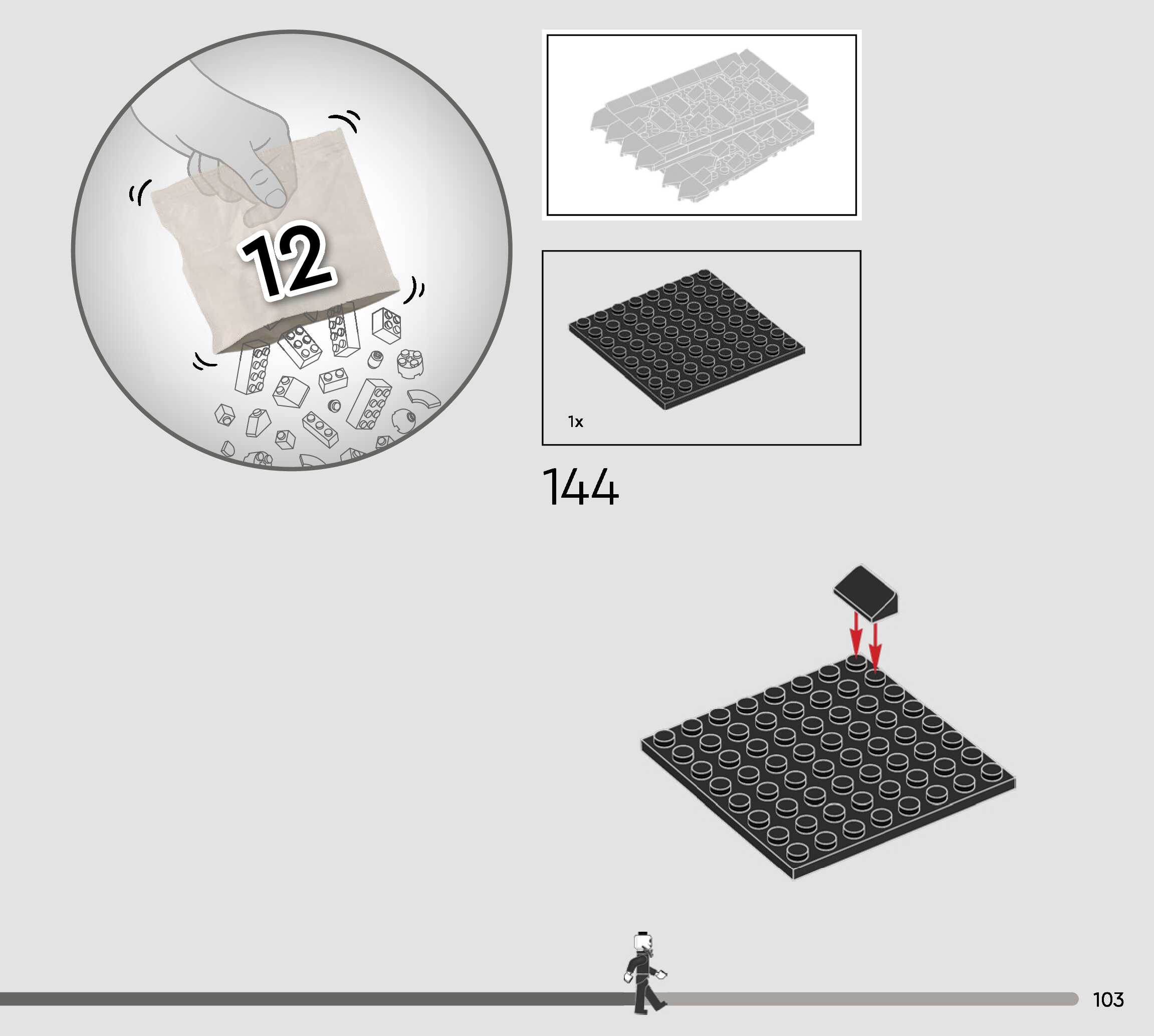 12

1x

144

103