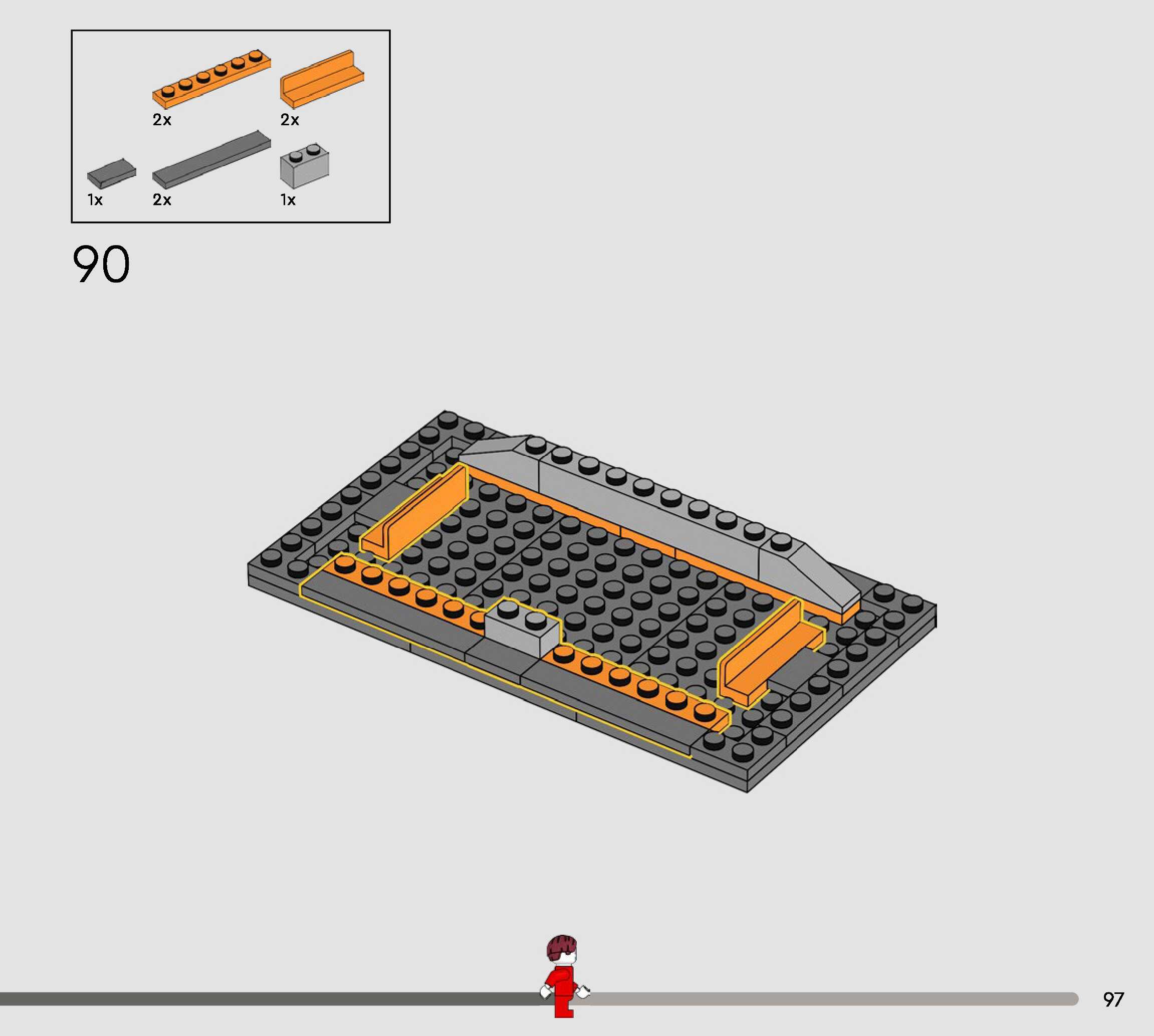 2x
2x
1x
2x
1x

90

97