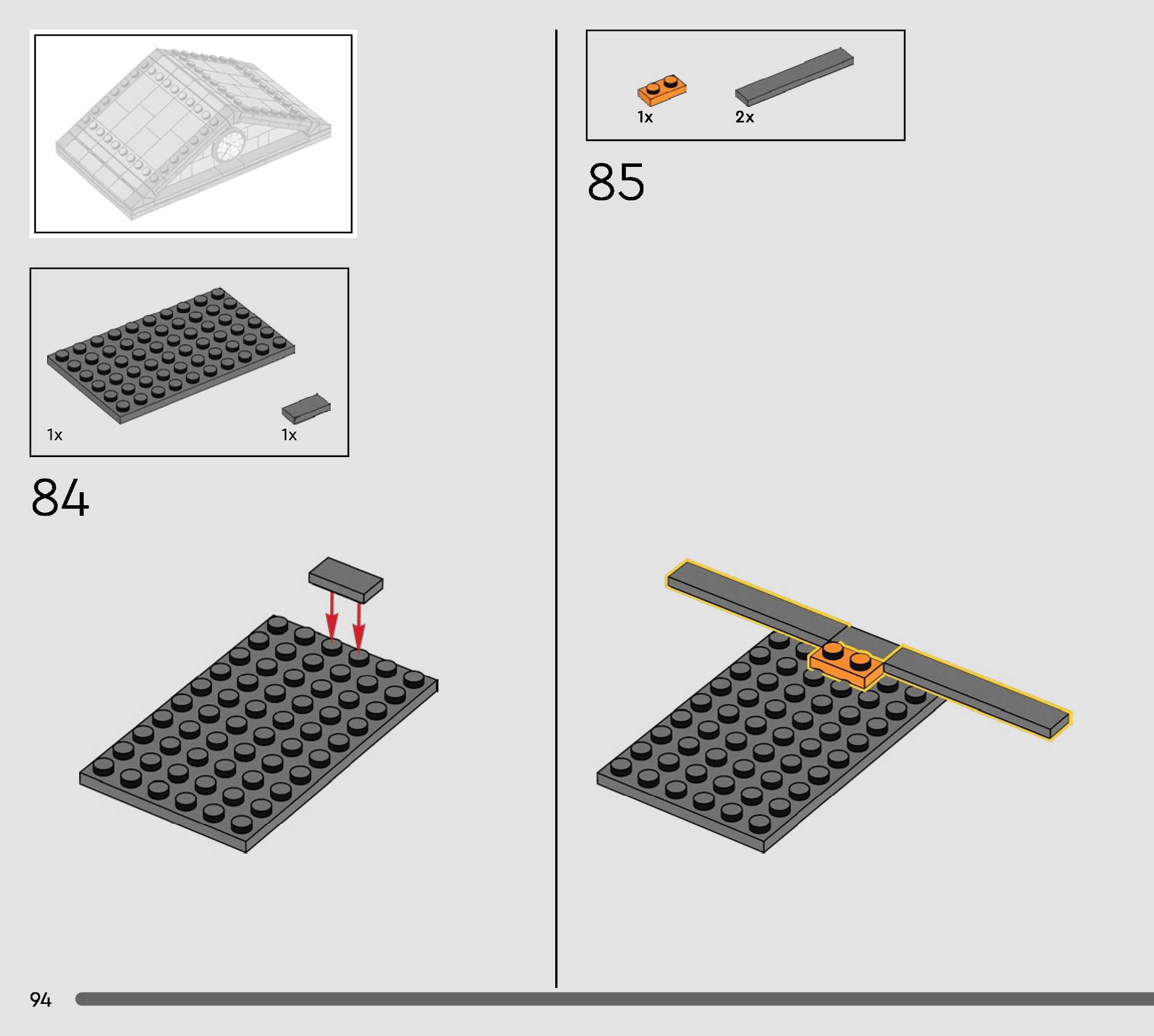 1x

1x

84

1x

2x

85

94